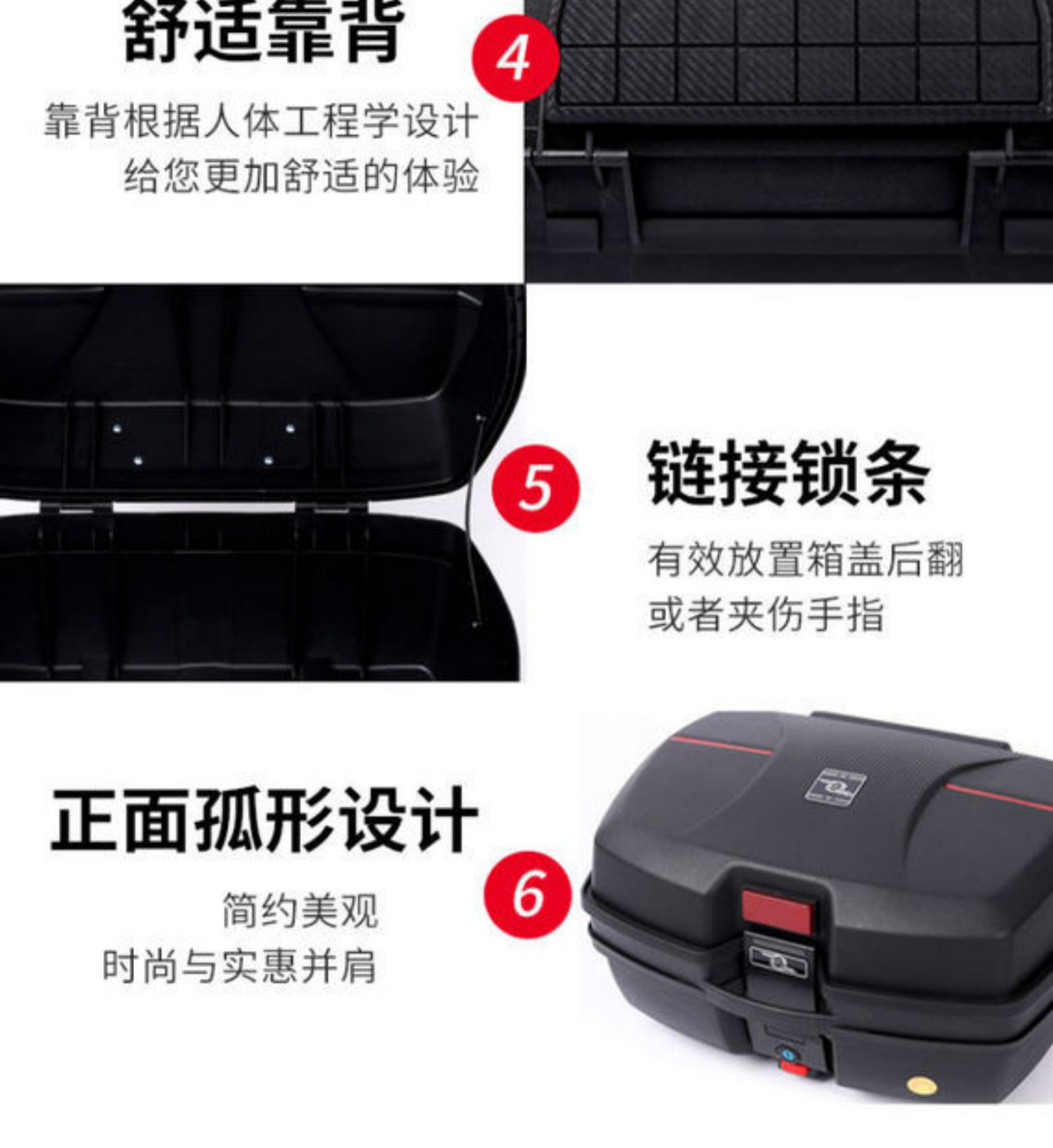 舒适靠背

4

靠背根据人体工程学设计
给您更加舒适的体验

5

链接锁条

有效放置箱盖后翻
或者夹伤手指

正面孤形设计

6

简约美观
时尚与实惠并肩