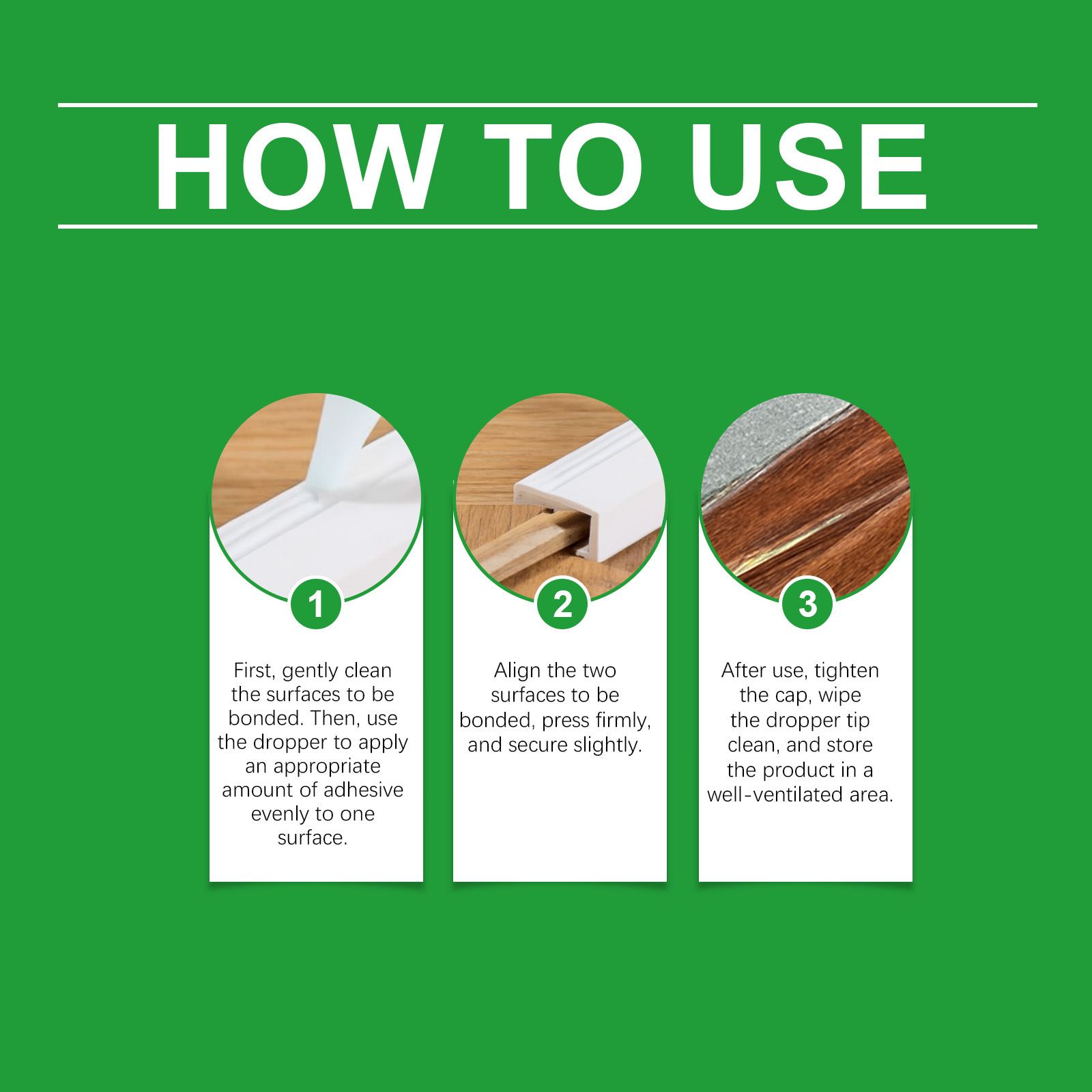 HOW TO USE

1

First, gently clean the surfaces to be bonded. Then, use the dropper to apply an appropriate amount of adhesive evenly to one surface.

2

Align the two surfaces to be bonded, press firmly, and secure slightly.

3

After use, tighten the cap, wipe the dropper tip clean, and store the product in a well-ventilated area.