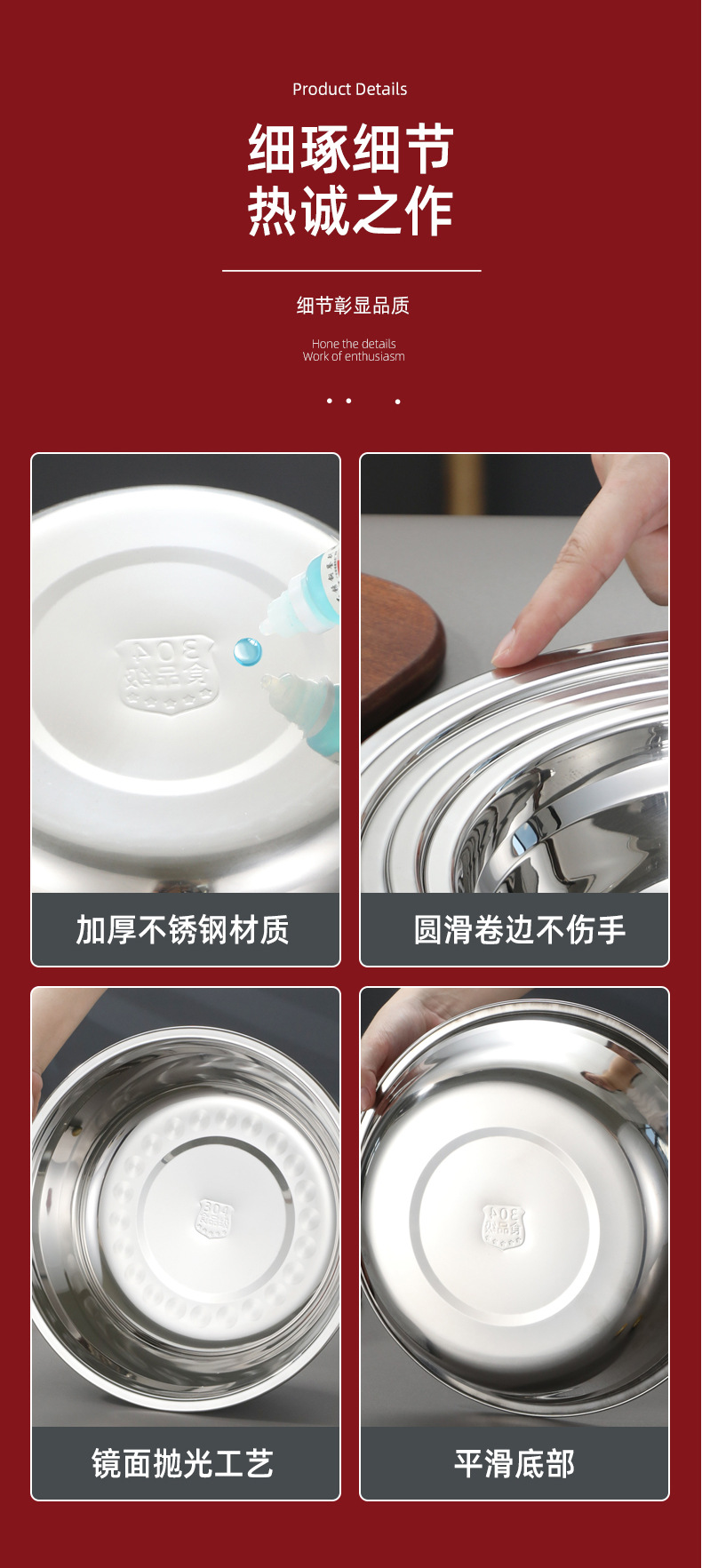 Product Details

细琢细节
热诚之作

细节彰显品质

Hone the details
Work of enthusiasm

304
食品级

加厚不锈钢材质

圆滑卷边不伤手

304
食品级

镜面抛光工艺

304
食品级

平滑底部