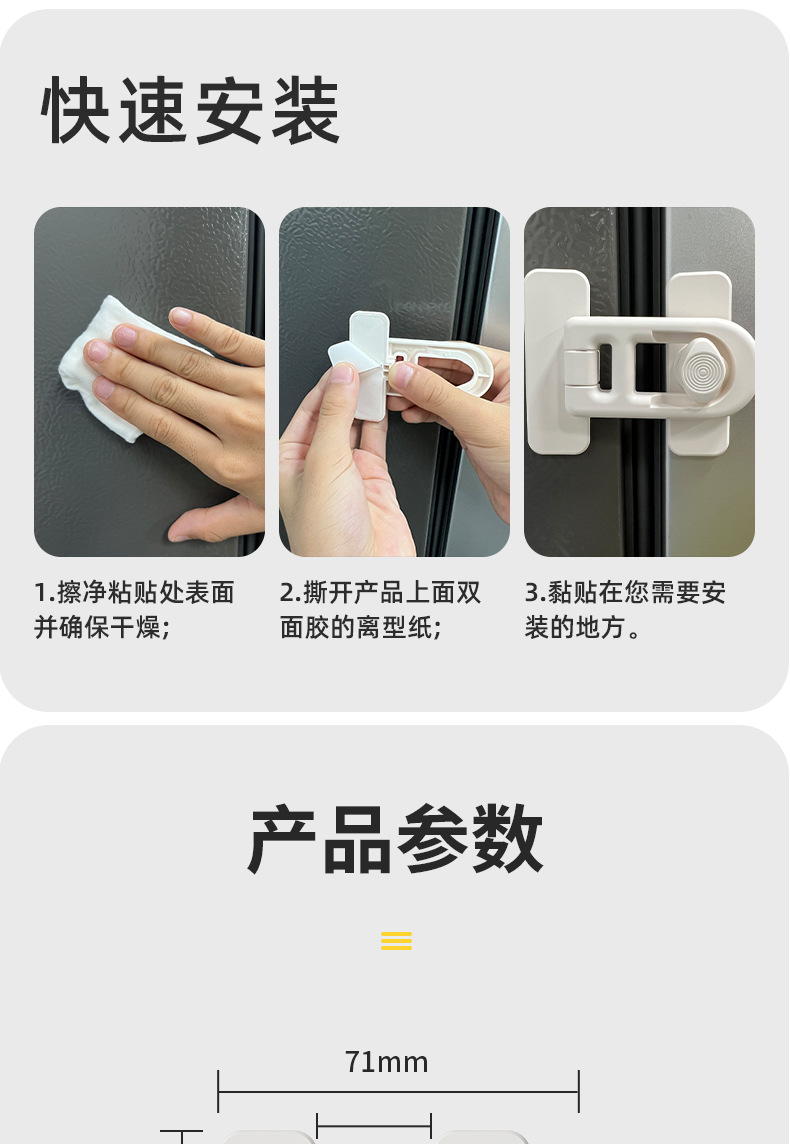 快速安装

1.擦净粘贴处表面并确保干燥;

2.撕开产品上面双面胶的离型纸;

3.黏贴在您需要安装的地方。

产品参数

71mm