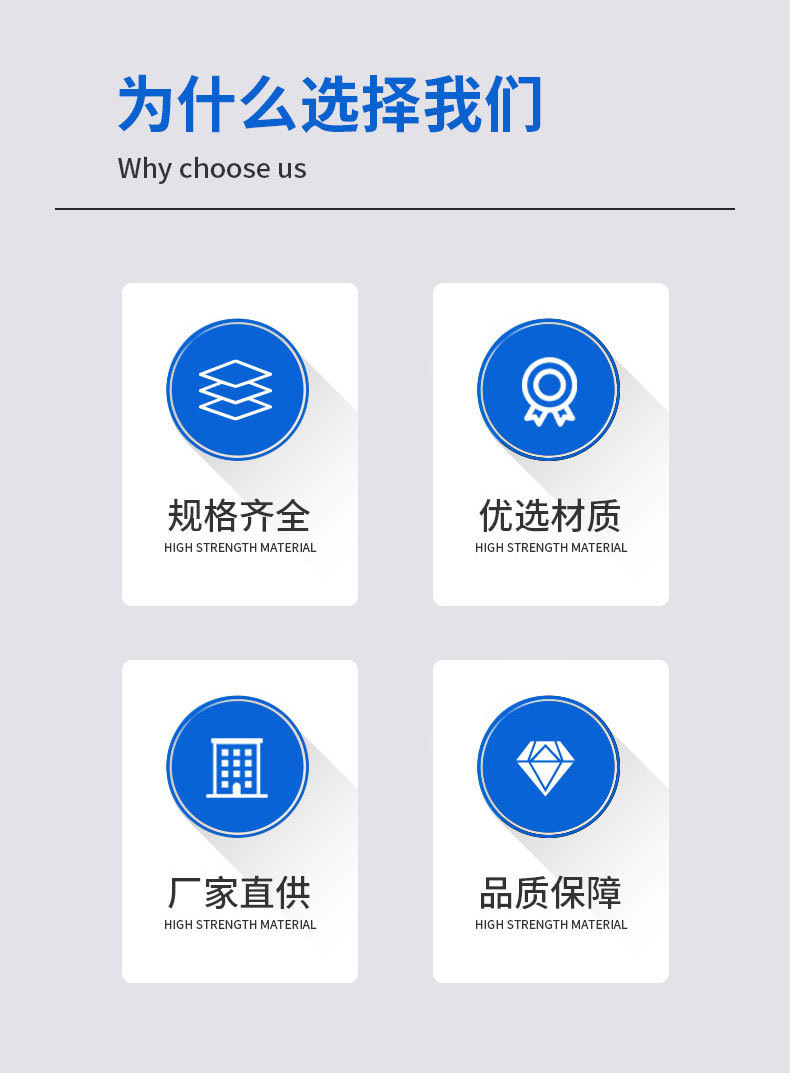 为什么选择我们
Why choose us

规格齐全
HIGH STRENGTH MATERIAL

优选材质
HIGH STRENGTH MATERIAL

厂家直供
HIGH STRENGTH MATERIAL

品质保障
HIGH STRENGTH MATERIAL