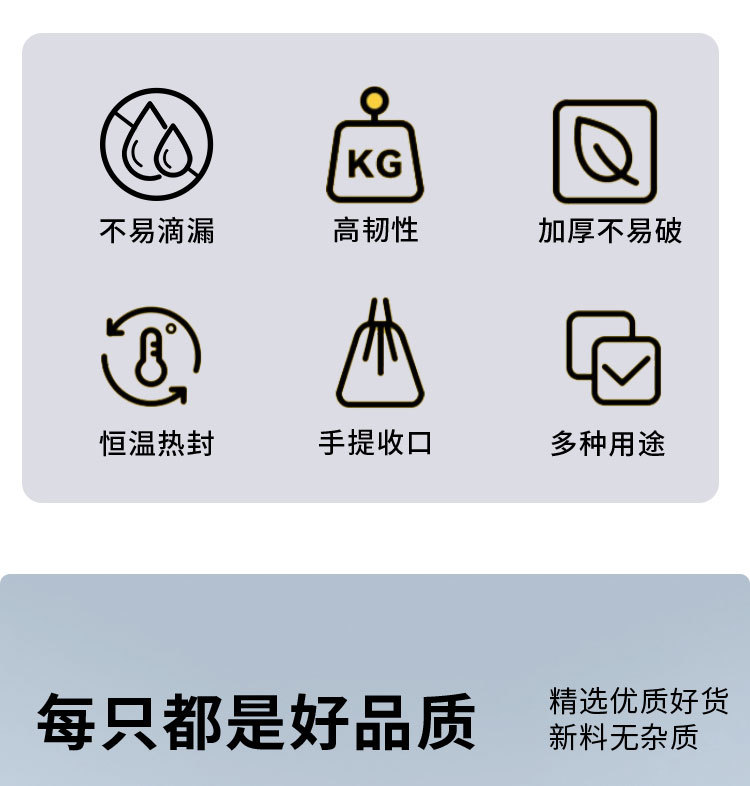 不易滴漏

KG

高韧性

加厚不易破

恒温热封

手提收口

多种用途

每只都是好品质

精选优质好货
新料无杂质