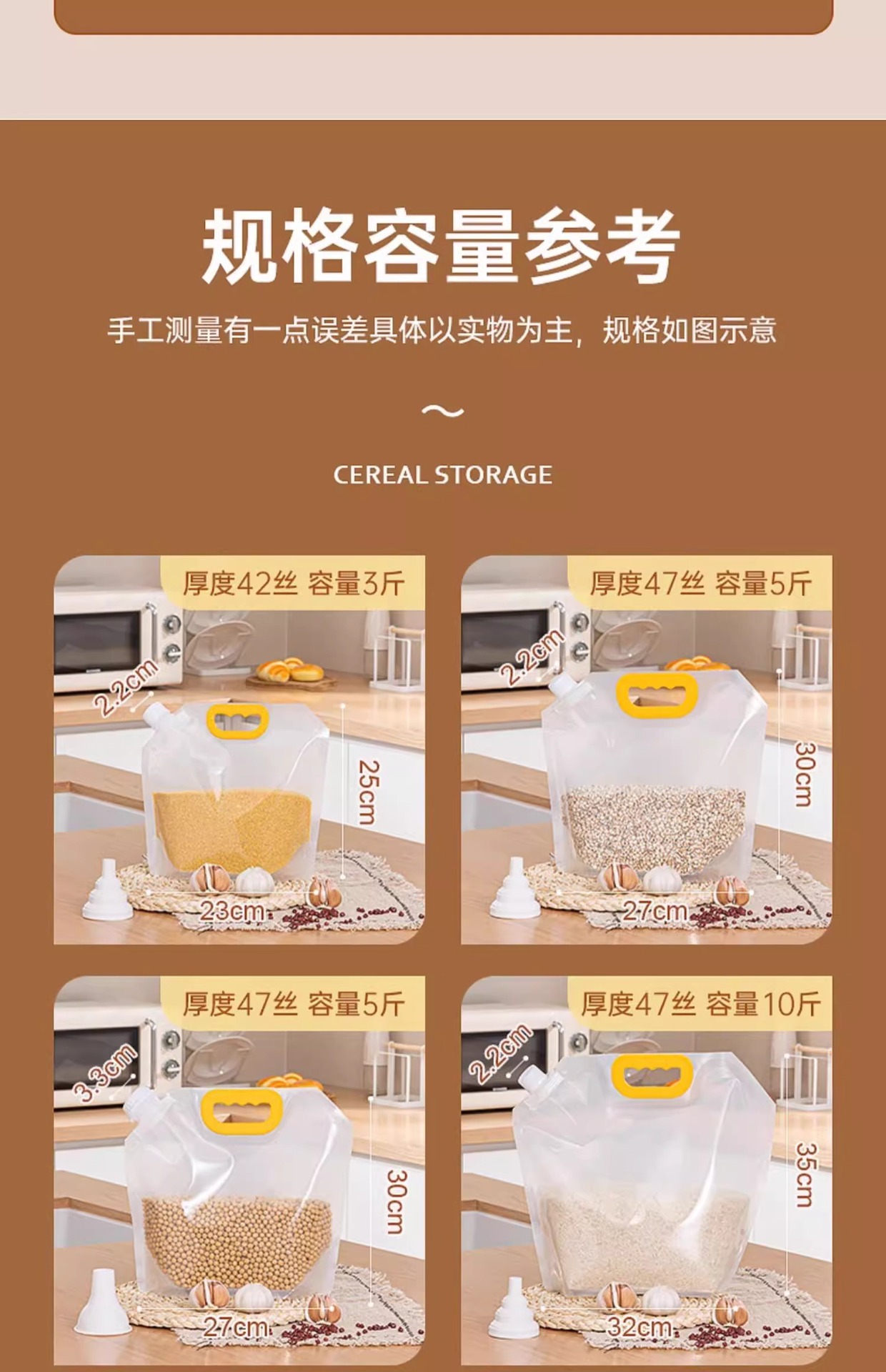 规格容量参考

手工测量有一点误差具体以实物为主，规格如图示意

~

CEREAL STORAGE

厚度42丝 容量3斤

2.2cm

25cm

23cm

厚度47丝 容量5斤

2.2cm

30cm

27cm

厚度47丝 容量5斤

3.3cm

30cm

27cm

厚度47丝 容量10斤

2.2cm

35cm

32cm