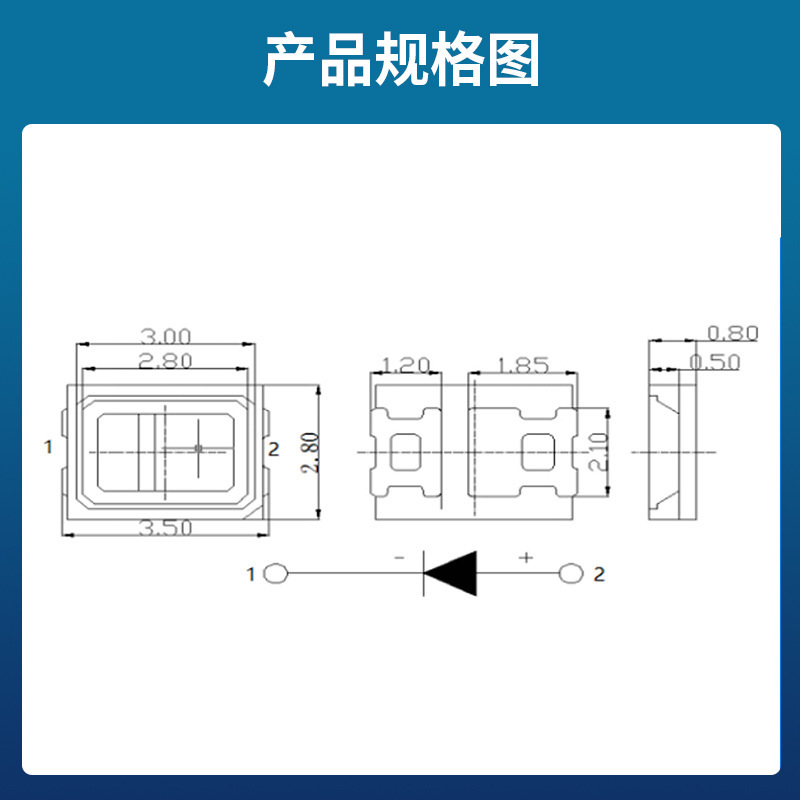 产品规格图

3.00
2.80
1
2
2.80
3.50

1.20
1.85
2.10

0.80
0.50

1
-
+
2