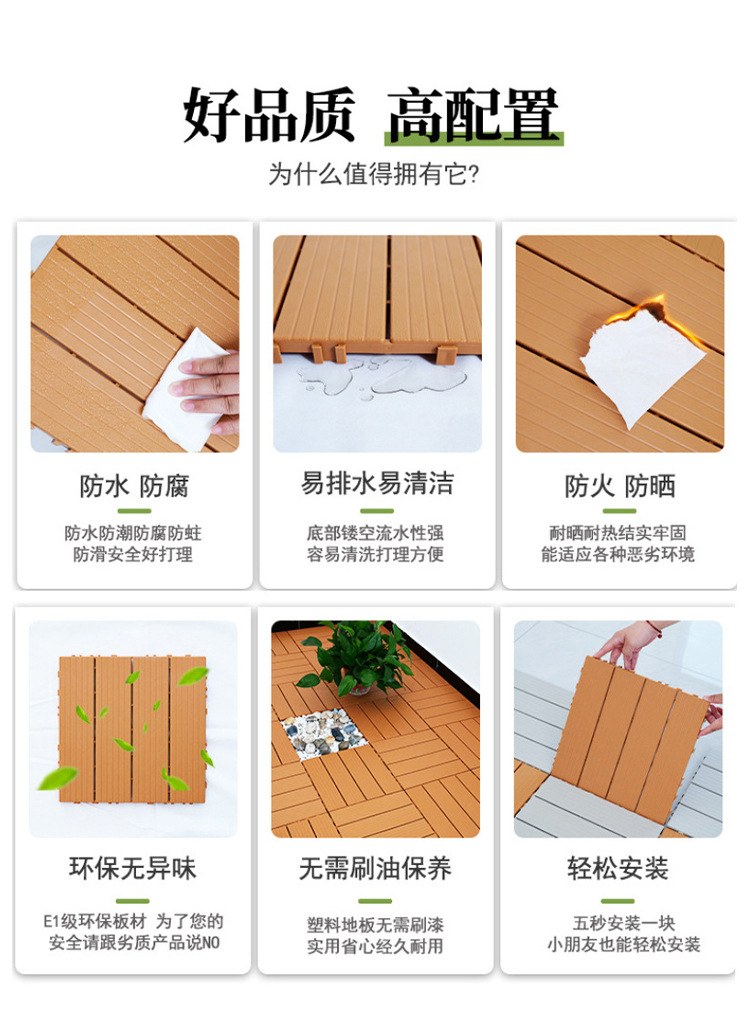 好品质 高配置

为什么值得拥有它?

防水 防腐

防水防潮防腐防蛀
防滑安全好打理

易排水易清洁

底部镂空流水性强
容易清洗打理方便

防火 防晒

耐晒耐热结实牢固
能适应各种恶劣环境

环保无异味

E1级环保板材 为了您的
安全请跟劣质产品说NO

无需刷油保养

塑料地板无需刷漆
实用省心经久耐用

轻松安装

五秒安装一块
小朋友也能轻松安装