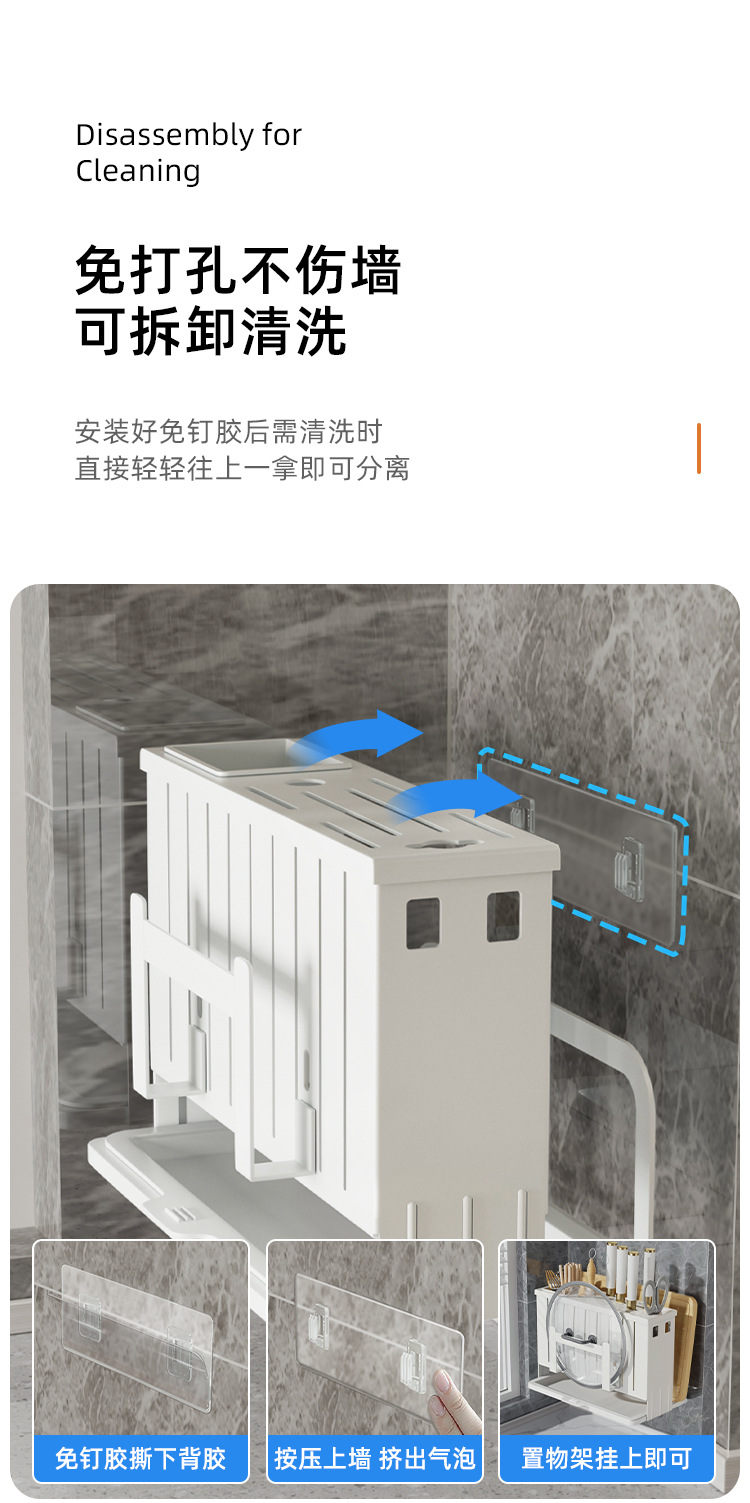 Disassembly for Cleaning

免打孔不伤墙
可拆卸清洗

安装好免钉胶后需清洗时
直接轻轻往上一拿即可分离

免钉胶撕下背胶

按压上墙 挤出气泡

置物架挂上即可