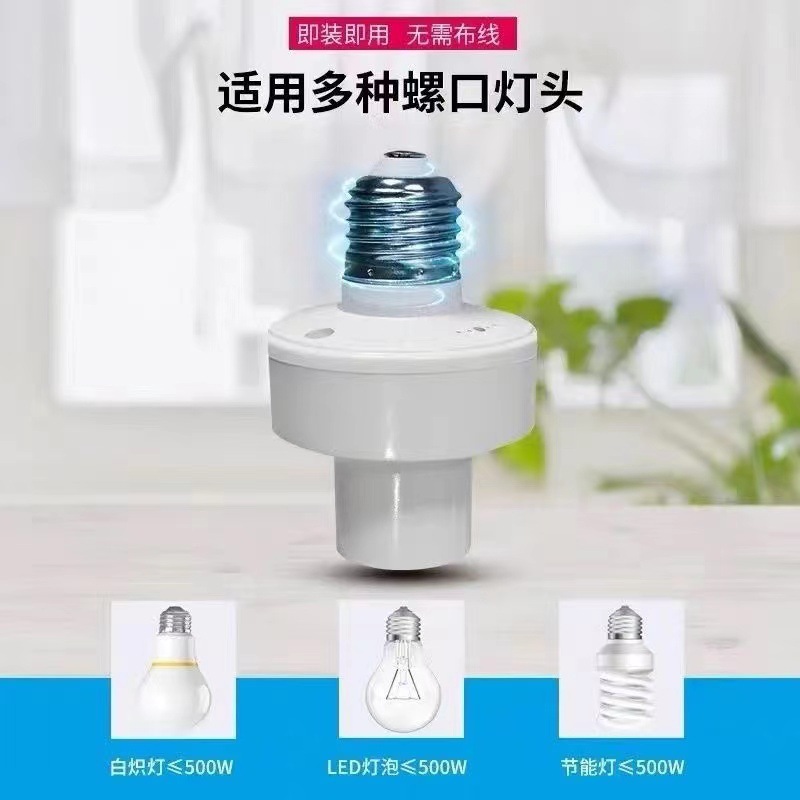 即装即用　无需布线

适用多种螺口灯头

白炽灯≤500W

LED灯泡≤500W

节能灯≤500W