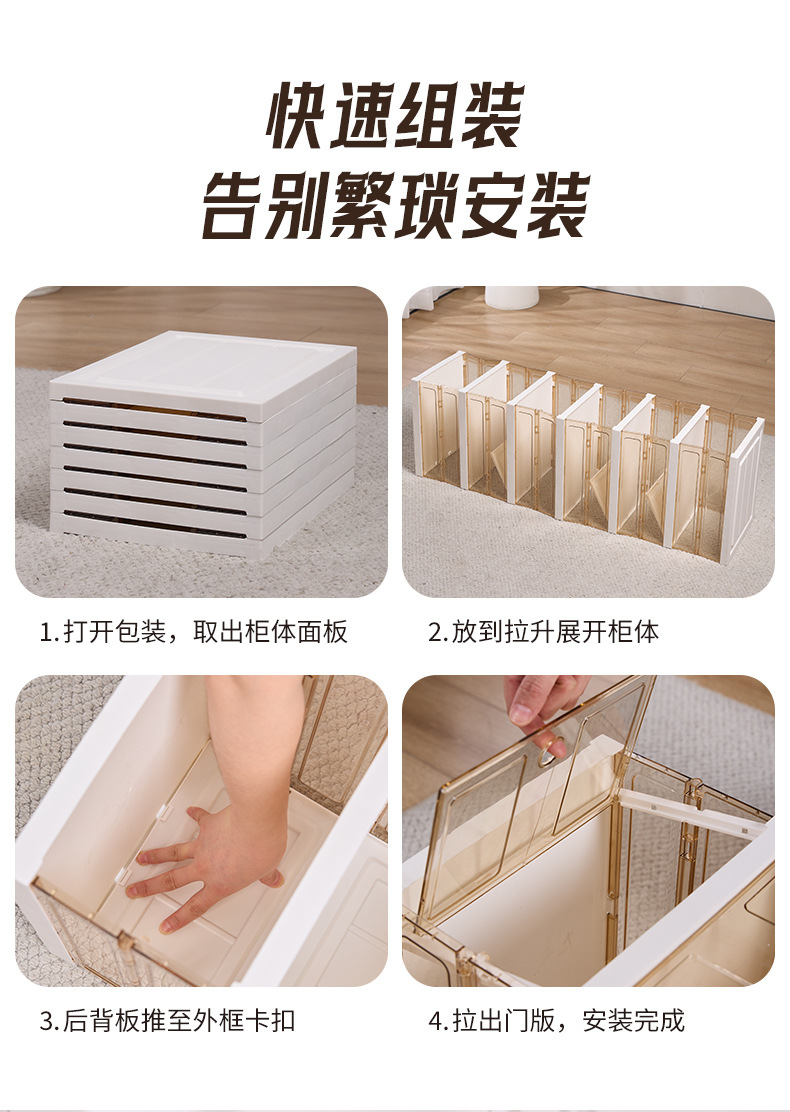 快速组装
告别繁琐安装

1.打开包装，取出柜体面板

2.放到拉升展开柜体

3.后背板推至外框卡扣

4.拉出门版，安装完成