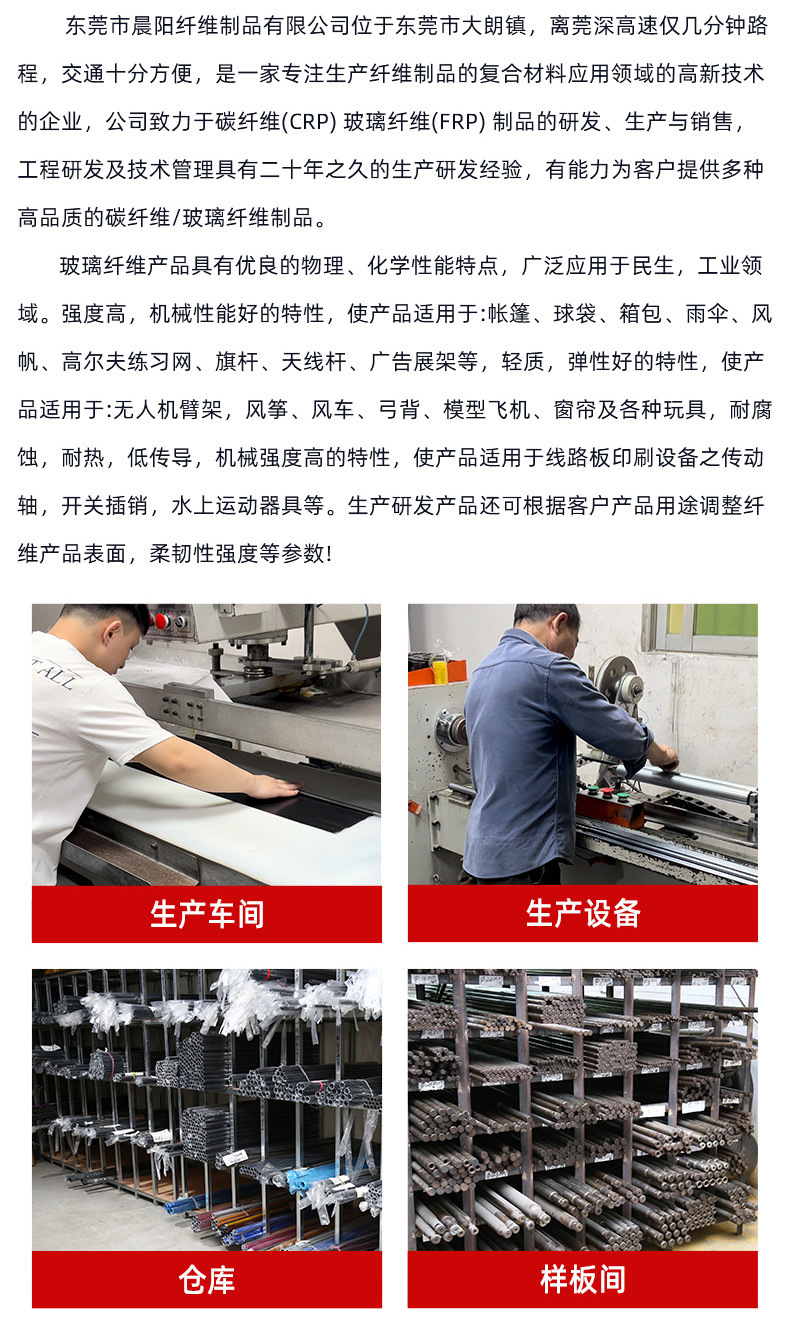 东莞市晨阳纤维制品有限公司位于东莞市大朗镇，离莞深高速仅几分钟路程，交通十分方便，是一家专注生产纤维制品的复合材料应用领域的高新技术的企业，公司致力于碳纤维(CRP) 玻璃纤维(FRP) 制品的研发、生产与销售，工程研发及技术管理具有二十年之久的生产研发经验，有能力为客户提供多种高品质的碳纤维/玻璃纤维制品。

玻璃纤维产品具有优良的物理、化学性能特点，广泛应用于民生，工业领域。强度高，机械性能好的特性，使产品适用于:帐篷、球袋、箱包、雨伞、风帆、高尔夫练习网、旗杆、天线杆、广告展架等，轻质，弹性好的特性，使产品适用于:无人机臂架，风筝、风车、弓背、模型飞机、窗帘及各种玩具，耐腐蚀，耐热，低传导，机械强度高的特性，使产品适用于线路板印刷设备之传动轴，开关插销，水上运动器具等。生产研发产品还可根据客户产品用途调整纤维产品表面，柔韧性强度等参数!

TALL

生产车间

生产设备

仓库

样板间