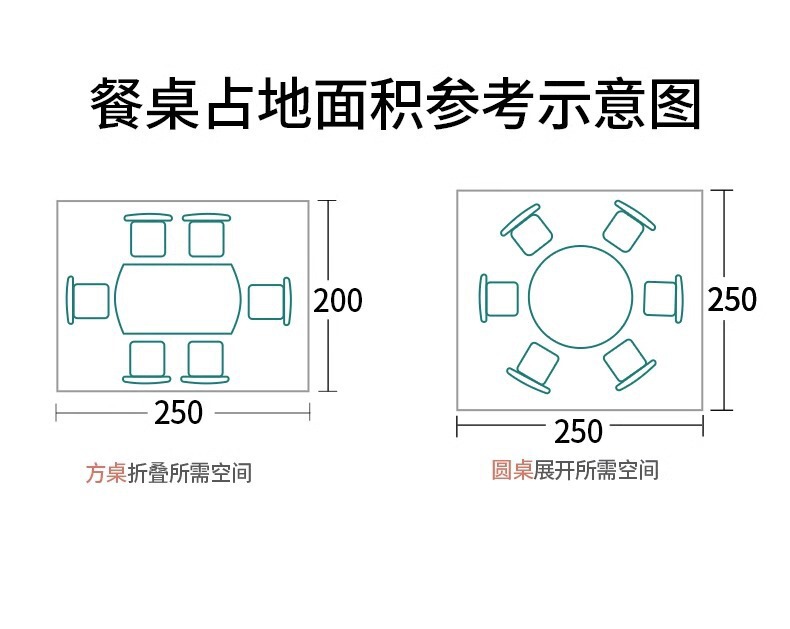 餐桌占地面积参考示意图

200

250

方桌折叠所需空间

250

250

圆桌展开所需空间