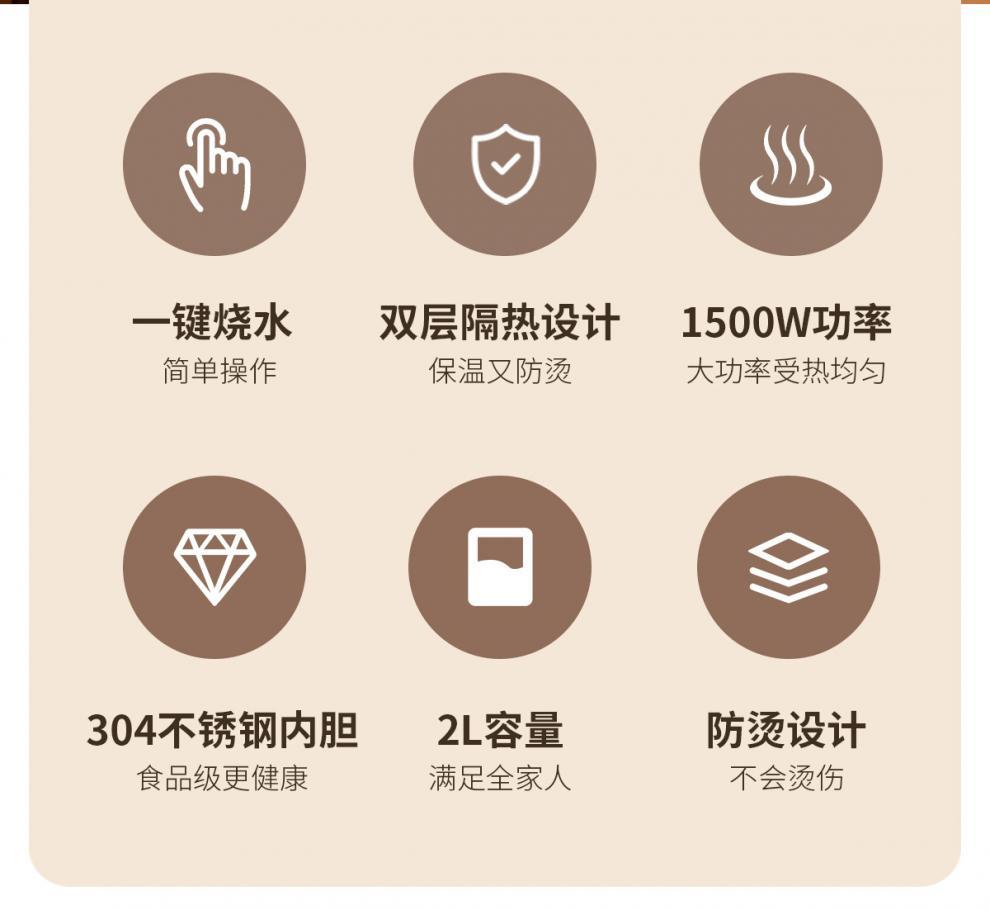 一键烧水
简单操作

双层隔热设计
保温又防烫

1500W功率
大功率受热均匀

304不锈钢内胆
食品级更健康

2L容量
满足全家人

防烫设计
不会烫伤