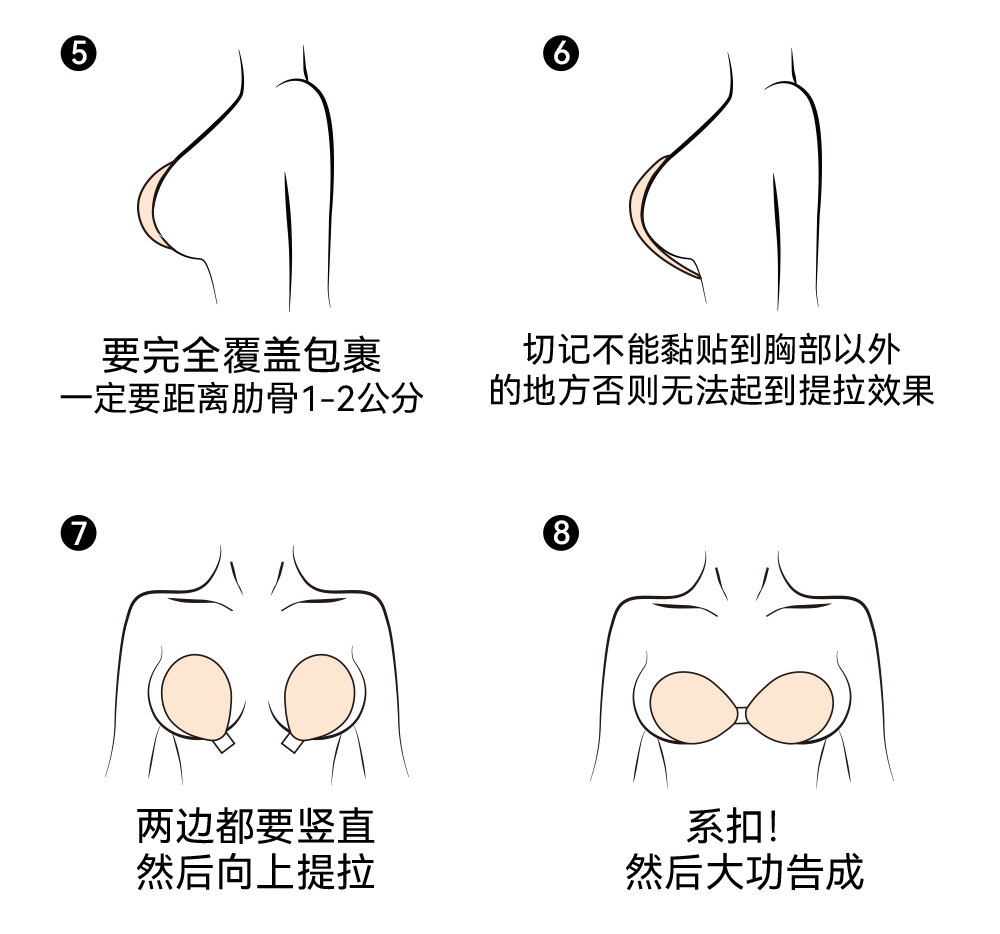 ❺

要完全覆盖包裹
一定要距离肋骨1-2公分

❻

切记不能黏贴到胸部以外
的地方否则无法起到提拉效果

❼

两边都要竖直
然后向上提拉

❽

系扣!
然后大功告成