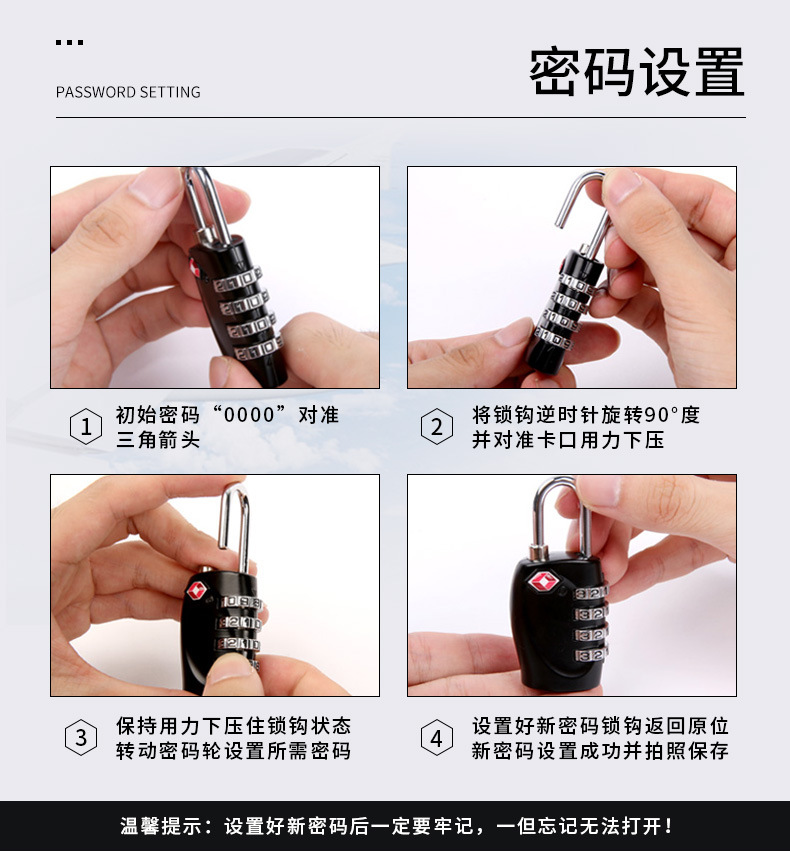 PASSWORD SETTING

密码设置

1 初始密码“0000”对准三角箭头

2 将锁钩逆时针旋转90°度并对准卡口用力下压

3 保持用力下压住锁钩状态转动密码轮设置所需密码

4 设置好新密码锁钩返回原位新密码设置成功并拍照保存

温馨提示：设置好新密码后一定要牢记，一但忘记无法打开！