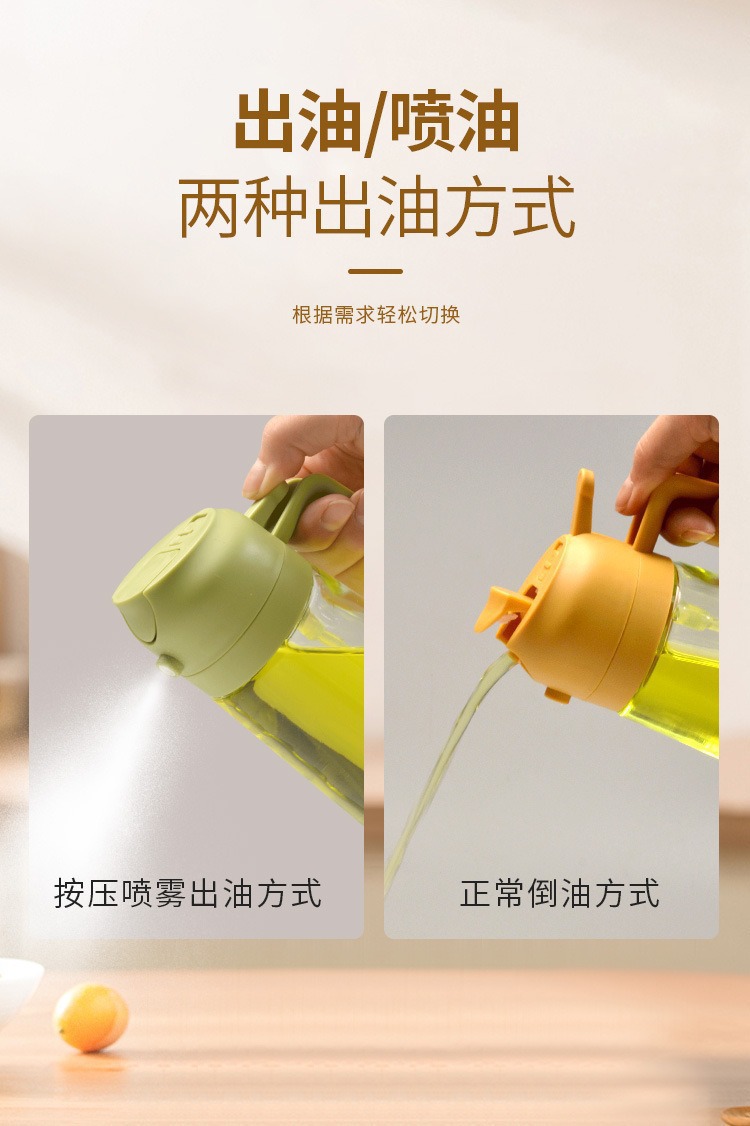 出油/喷油
两种出油方式

根据需求轻松切换

按压喷雾出油方式

正常倒油方式