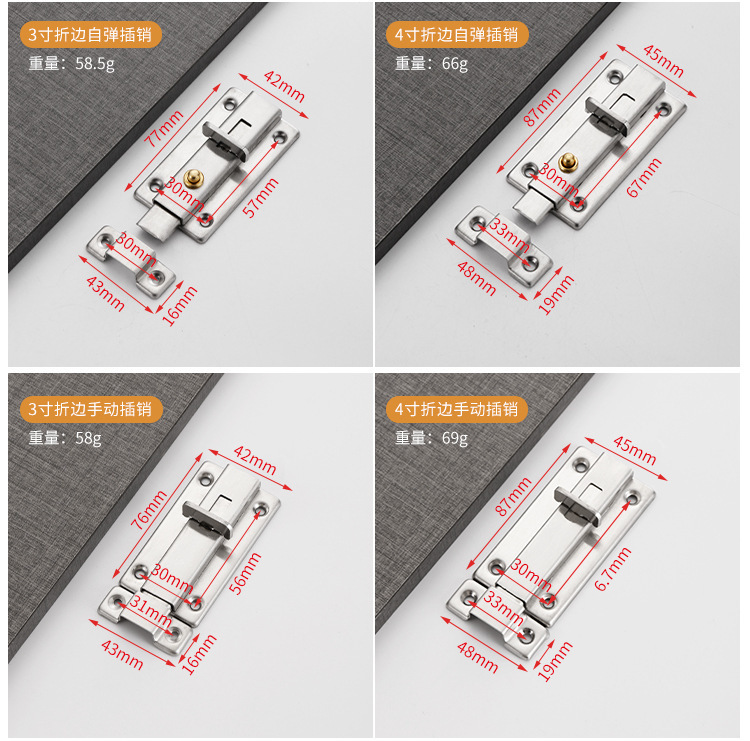 3寸折边自弹插销
重量：58.5g
42mm
77mm
30mm
57mm
30mm
43mm
16mm

4寸折边自弹插销
重量：66g
45mm
87mm
30mm
67mm
33mm
48mm
19mm

3寸折边手动插销
重量：58g
42mm
76mm
30mm
56mm
31mm
43mm
16mm

4寸折边手动插销
重量：69g
45mm
87mm
30mm
6.7mm
33mm
48mm
19mm