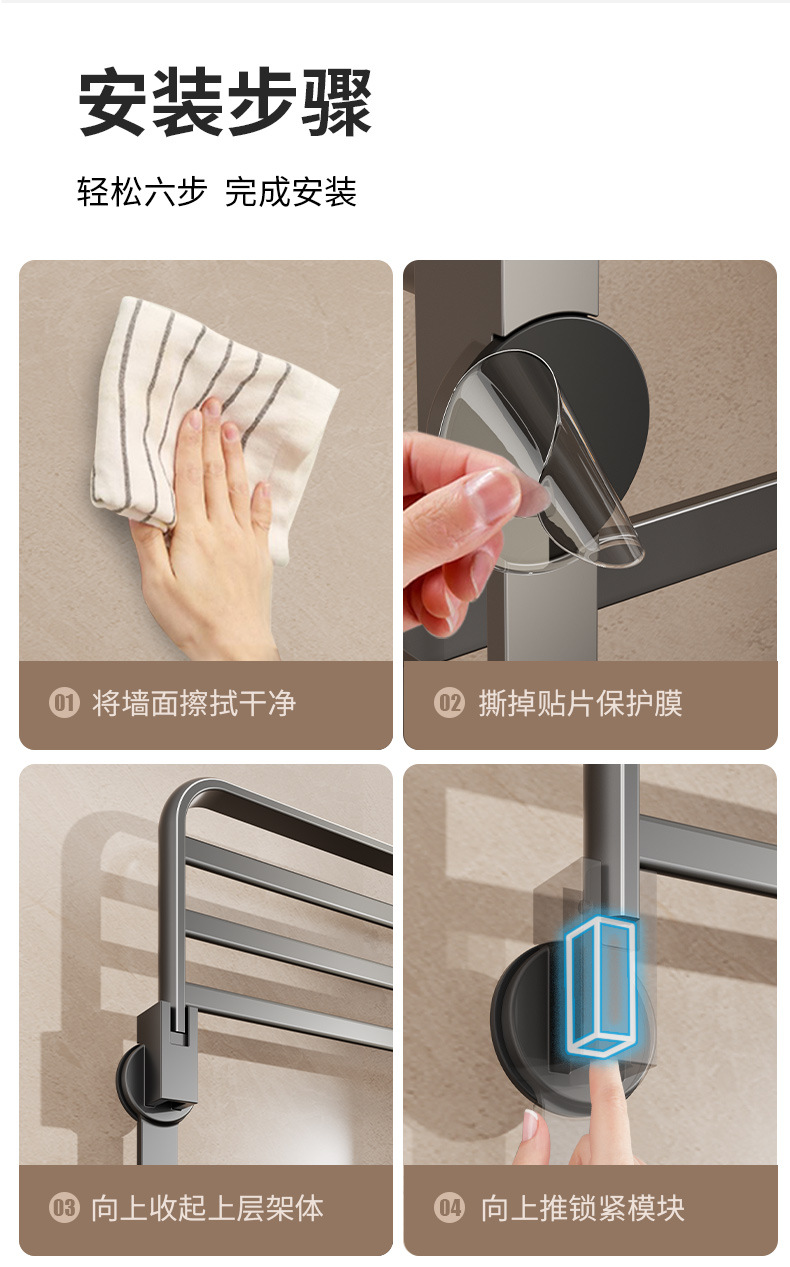 安装步骤

轻松六步 完成安装

01 将墙面擦拭干净

02 撕掉贴片保护膜

03 向上收起上层架体

04 向上推锁紧模块