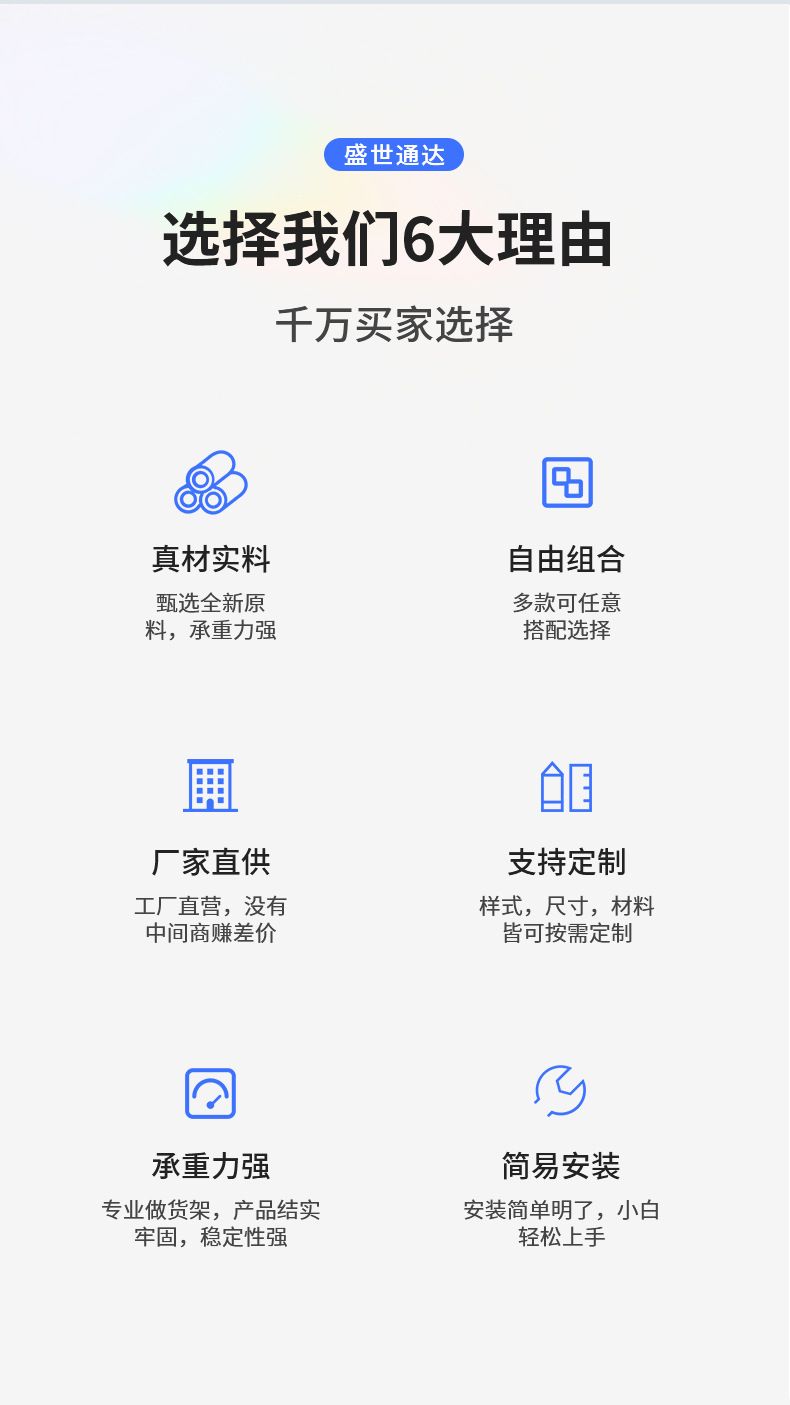 盛世通达

选择我们6大理由

千万买家选择

真材实料

甄选全新原料，承重力强

自由组合

多款可任意搭配选择

厂家直供

工厂直营，没有中间商赚差价

支持定制

样式，尺寸，材料皆可按需定制

承重力强

专业做货架，产品结实牢固，稳定性强

简易安装

安装简单明了，小白轻松上手