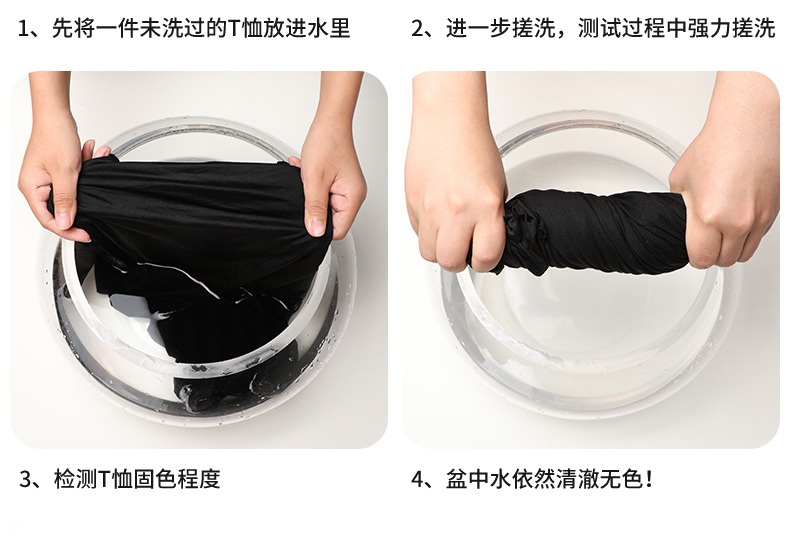 1、先将一件未洗过的T恤放进水里

2、进一步搓洗，测试过程中强力搓洗

3、检测T恤固色程度

4、盆中水依然清澈无色！