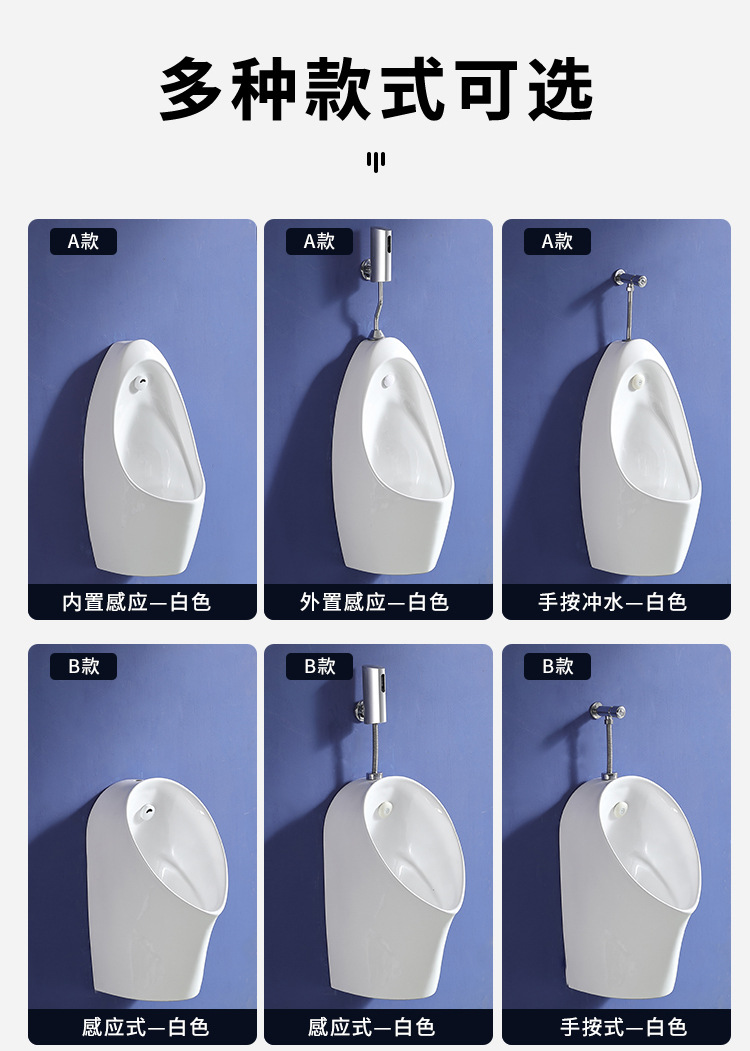 多种款式可选

A款
内置感应—白色

A款
外置感应—白色

A款
手按冲水—白色

B款
感应式—白色

B款
感应式—白色

B款
手按式—白色