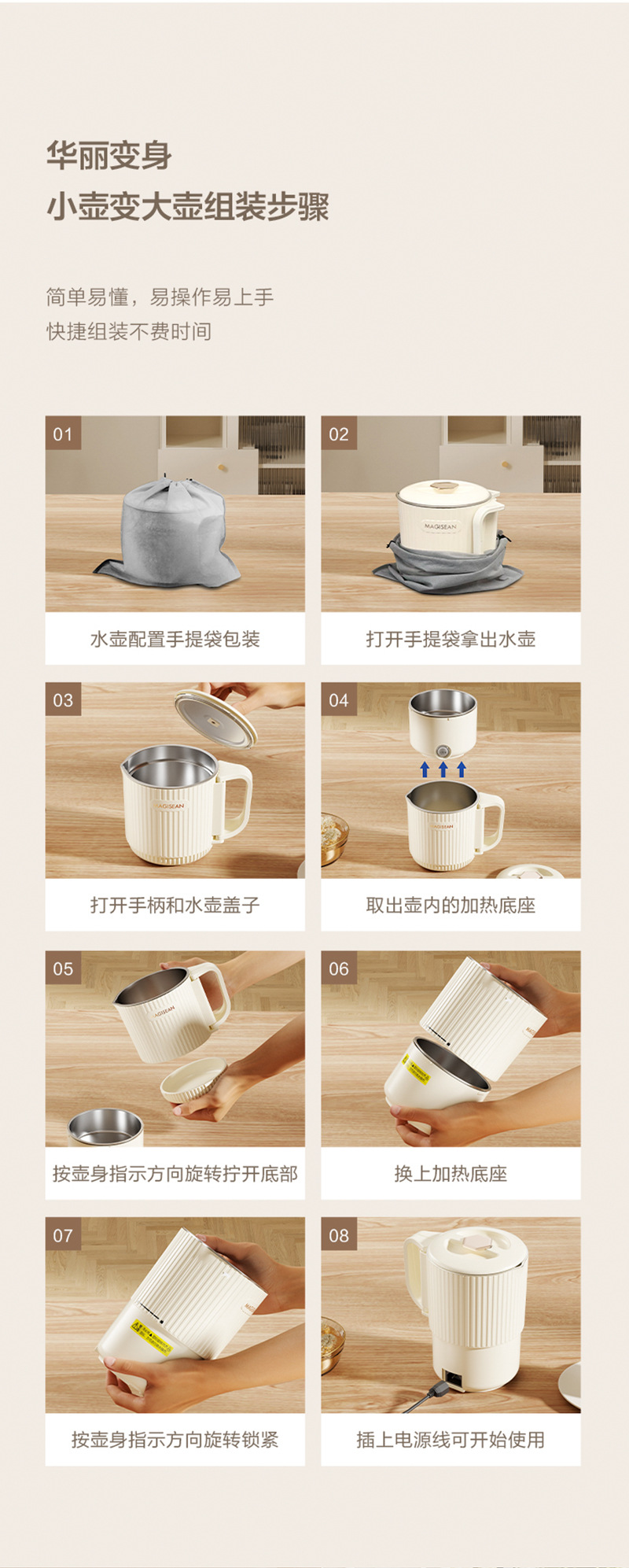 华丽变身
小壶变大壶组装步骤

简单易懂，易操作易上手
快捷组装不费时间

01
水壶配置手提袋包装

02
MAGISEAN
打开手提袋拿出水壶

03
MAGISEAN
打开手柄和水壶盖子

04
MAGISEAN
取出壶内的加热底座

05
MAGISEAN
按壶身指示方向旋转拧开底部

06
换上加热底座

07
按壶身指示方向旋转锁紧

08
插上电源线可开始使用