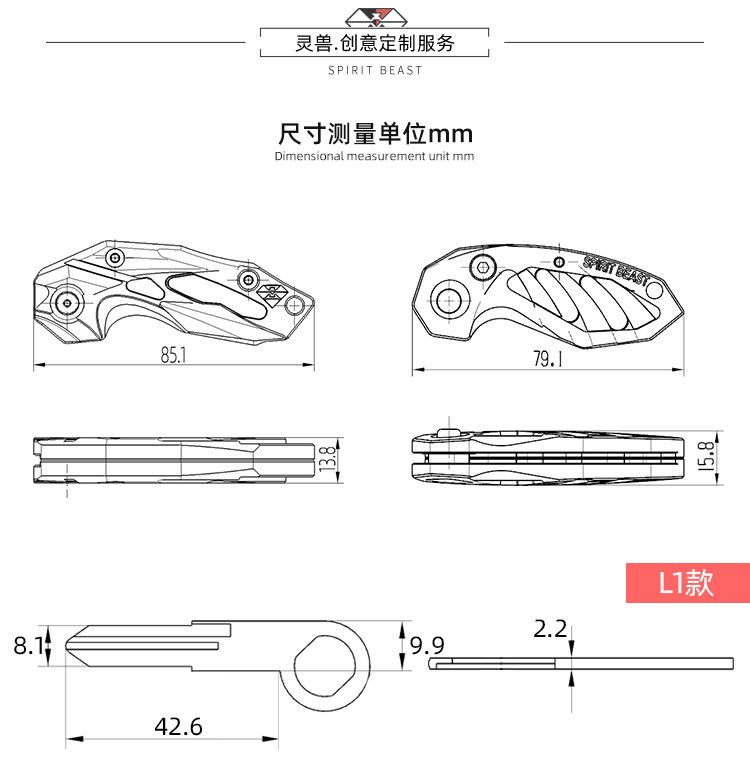 灵兽.创意定制服务
SPIRIT BEAST

尺寸测量单位mm
Dimensional measurement unit mm

SPIRIT BEAST

85.1

79.1

13.8

15.8

L1款

8.1

9.9

2.2

42.6