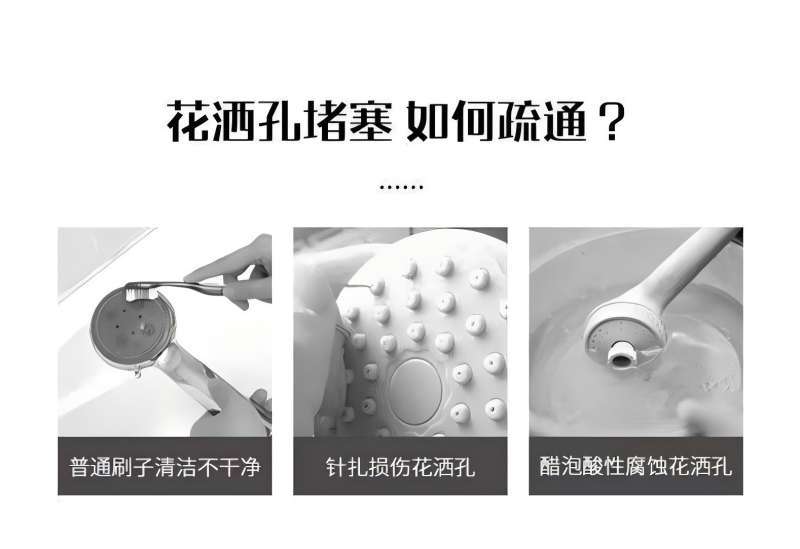 花洒孔堵塞 如何疏通？

......

普通刷子清洁不干净

针扎损伤花洒孔

醋泡酸性腐蚀花洒孔