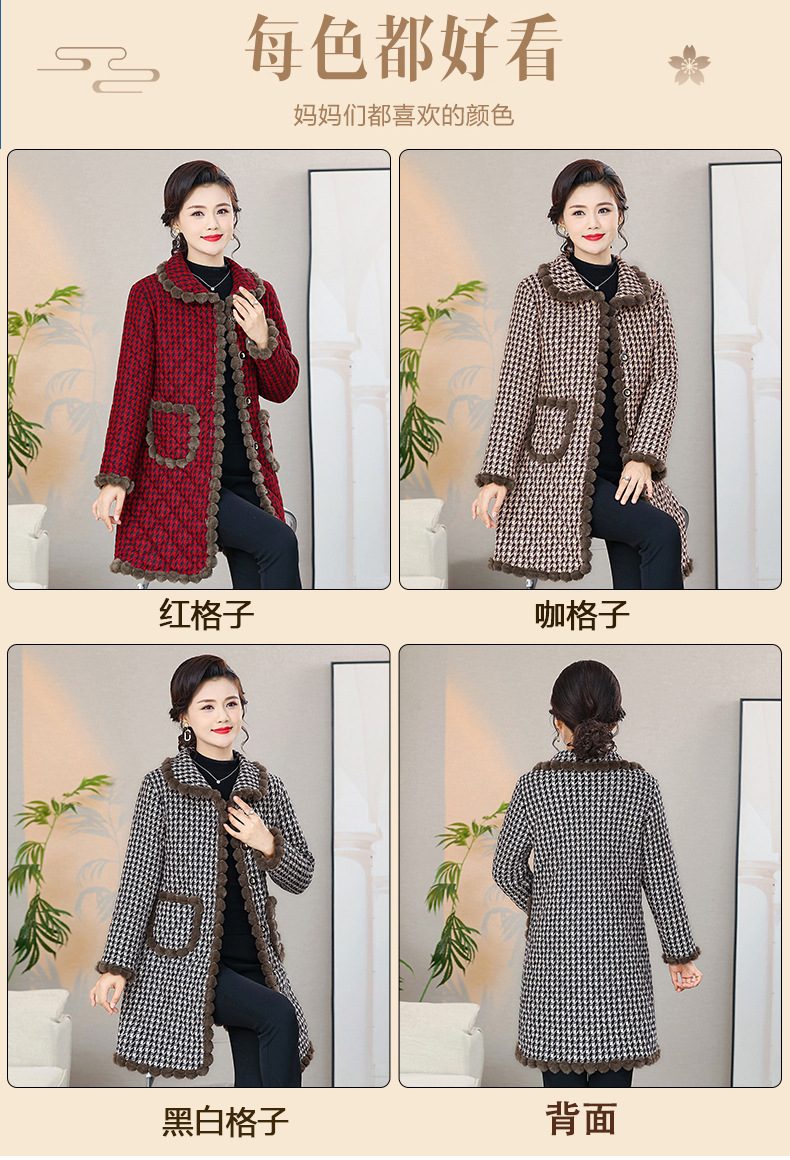 每色都好看

妈妈们都喜欢的颜色

红格子

咖格子

黑白格子

背面