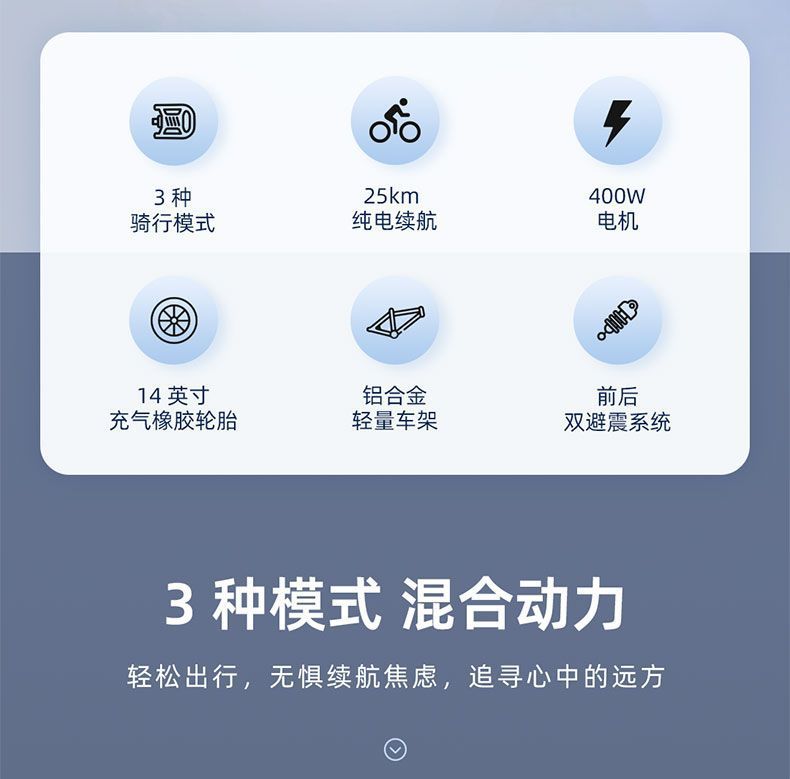 3种
骑行模式

25km
纯电续航

400W
电机

14英寸
充气橡胶轮胎

铝合金
轻量车架

前后
双避震系统

3种模式 混合动力

轻松出行，无惧续航焦虑，追寻心中的远方