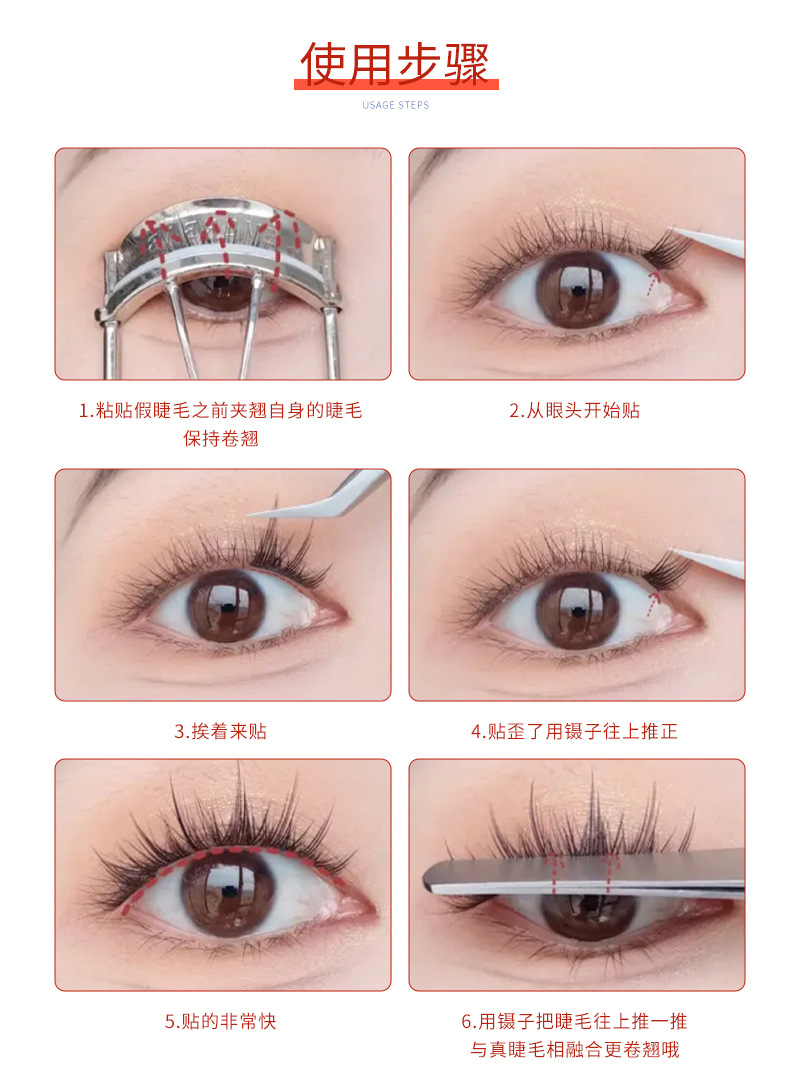 使用步骤

USAGE STEPS

1.粘贴假睫毛之前夹翘自身的睫毛保持卷翘

2.从眼头开始贴

3.挨着来贴

4.贴歪了用镊子往上推正

5.贴的非常快

6.用镊子把睫毛往上推一推与真睫毛相融合更卷翘哦