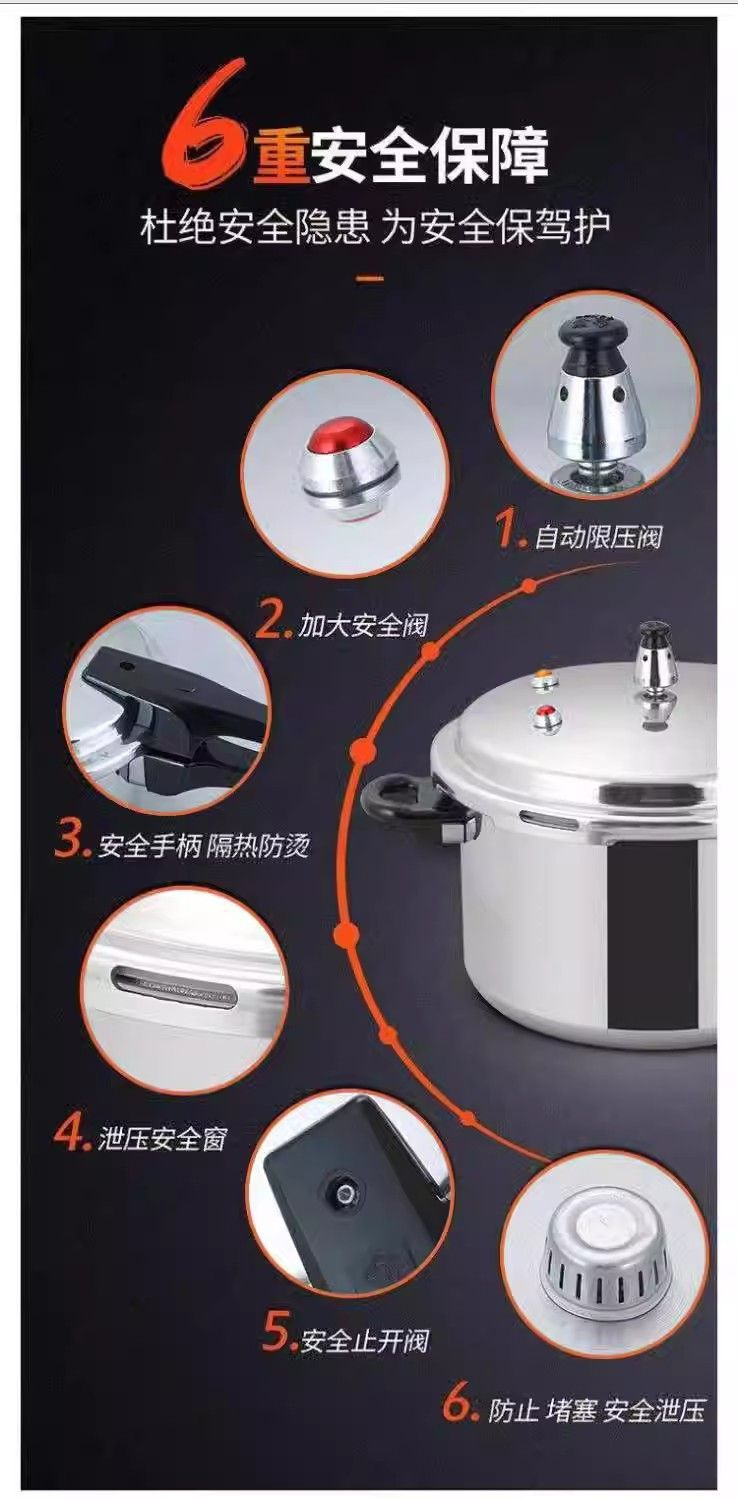 6重安全保障
杜绝安全隐患 为安全保驾护

1. 自动限压阀

2. 加大安全阀

3. 安全手柄 隔热防烫

4. 泄压安全窗

5. 安全止开阀

6. 防止 堵塞 安全泄压