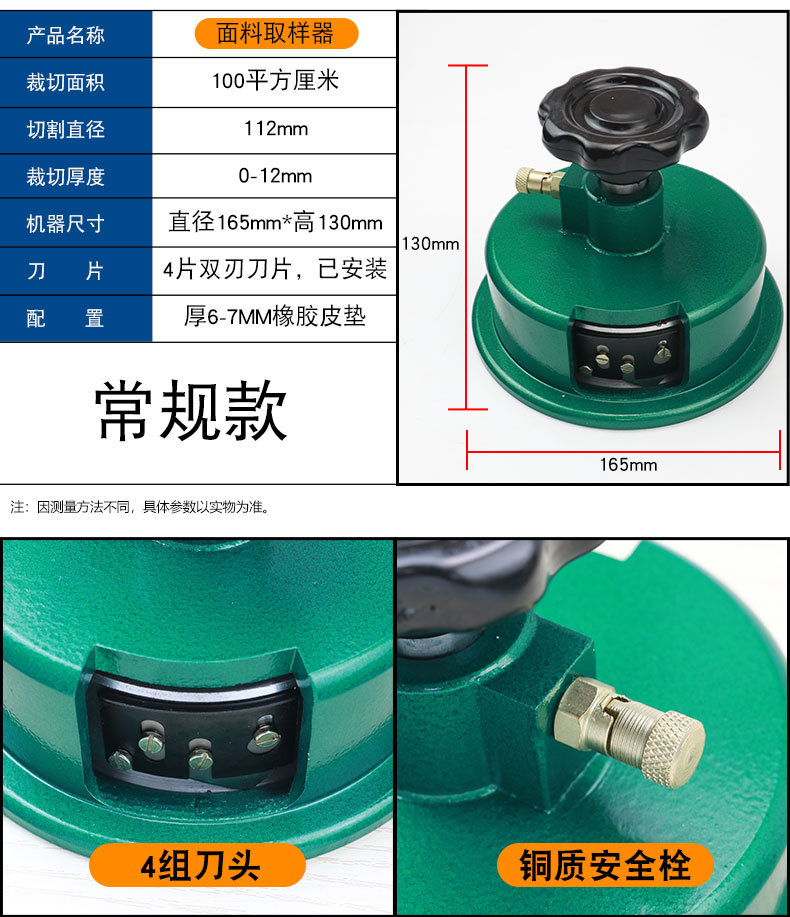 | 产品名称 | 面料取样器 |
|---|---|
| 裁切面积 | 100平方厘米 |
| 切割直径 | 112mm |
| 裁切厚度 | 0-12mm |
| 机器尺寸 | 直径165mm*高130mm |
| 刀　　片 | 4片双刃刀片，已安装 |
| 配　　置 | 厚6-7MM橡胶皮垫 |

常规款

130mm

165mm

注：因测量方法不同，具体参数以实物为准。

4组刀头

铜质安全栓