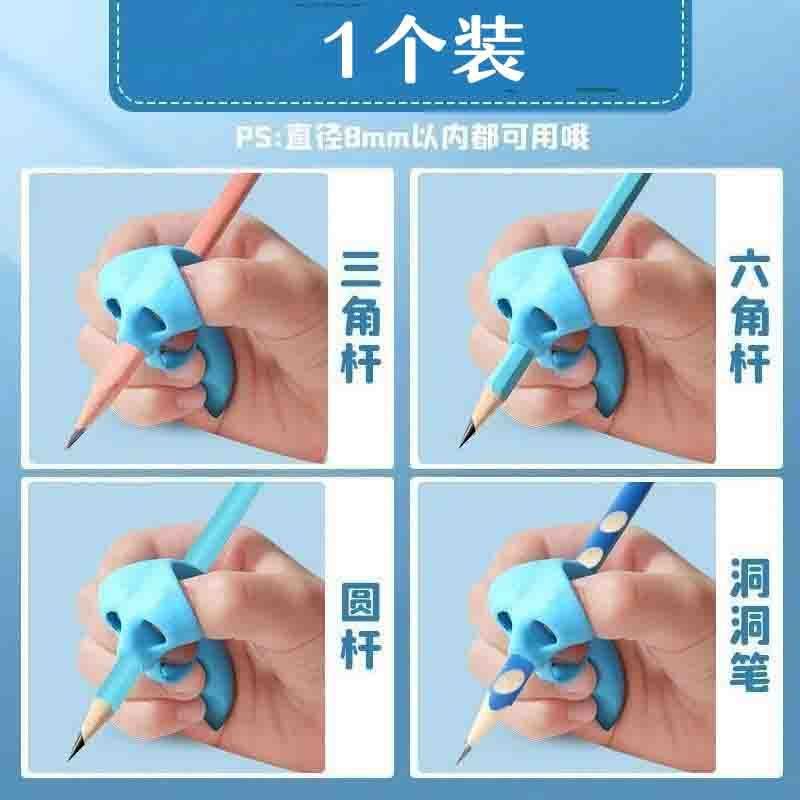 1个装

PS:直径8mm以内都可用哦

三角杆

六角杆

圆杆

洞洞笔