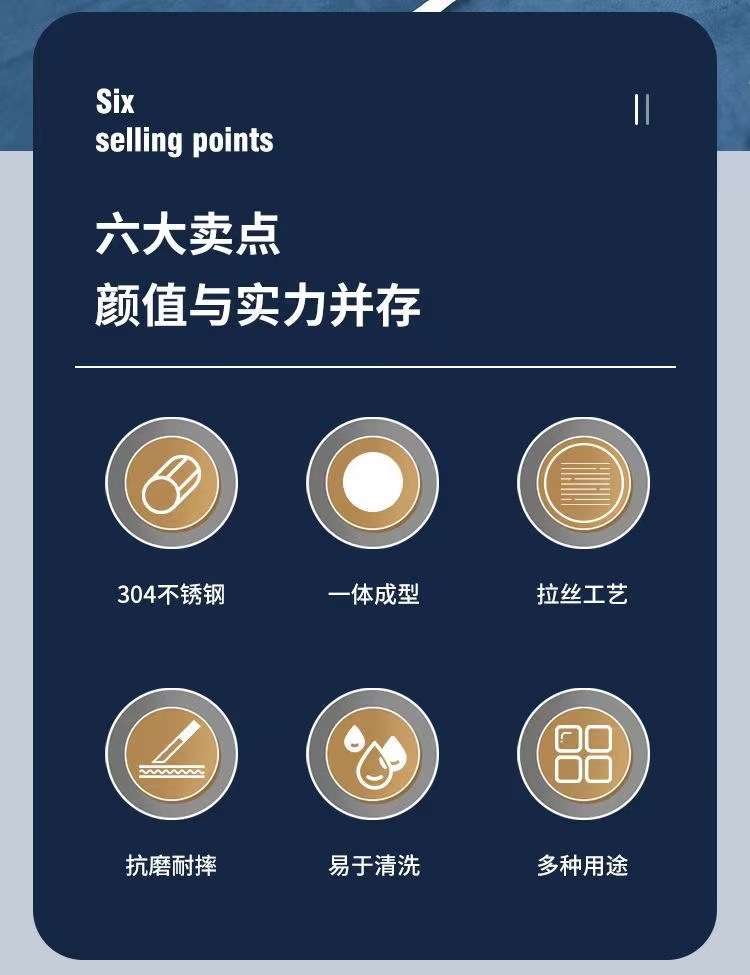 Six
selling points

六大卖点
颜值与实力并存

304不锈钢

一体成型

拉丝工艺

抗磨耐摔

易于清洗

多种用途