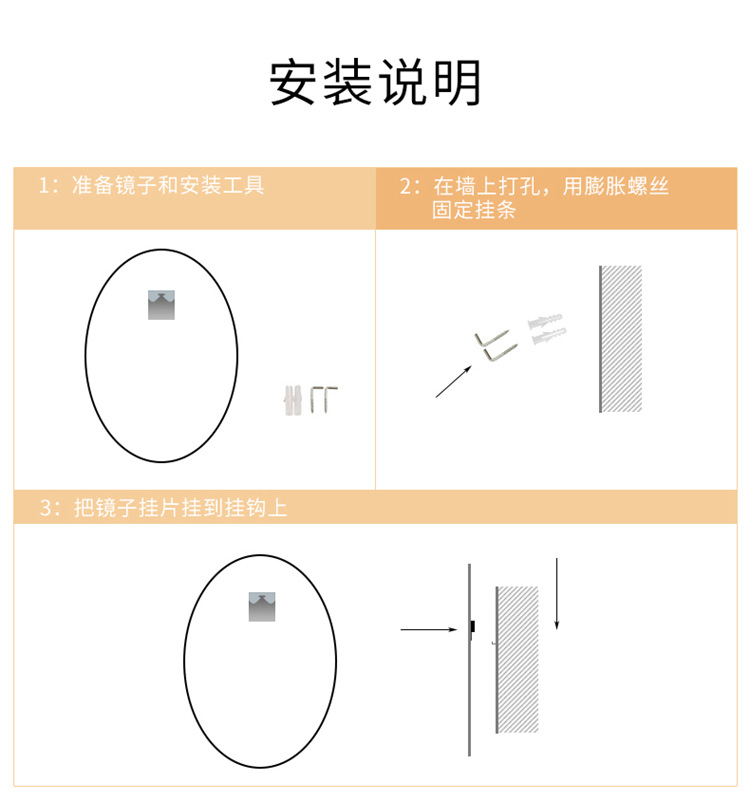 安装说明

1：准备镜子和安装工具

2：在墙上打孔，用膨胀螺丝固定挂条

3：把镜子挂片挂到挂钩上