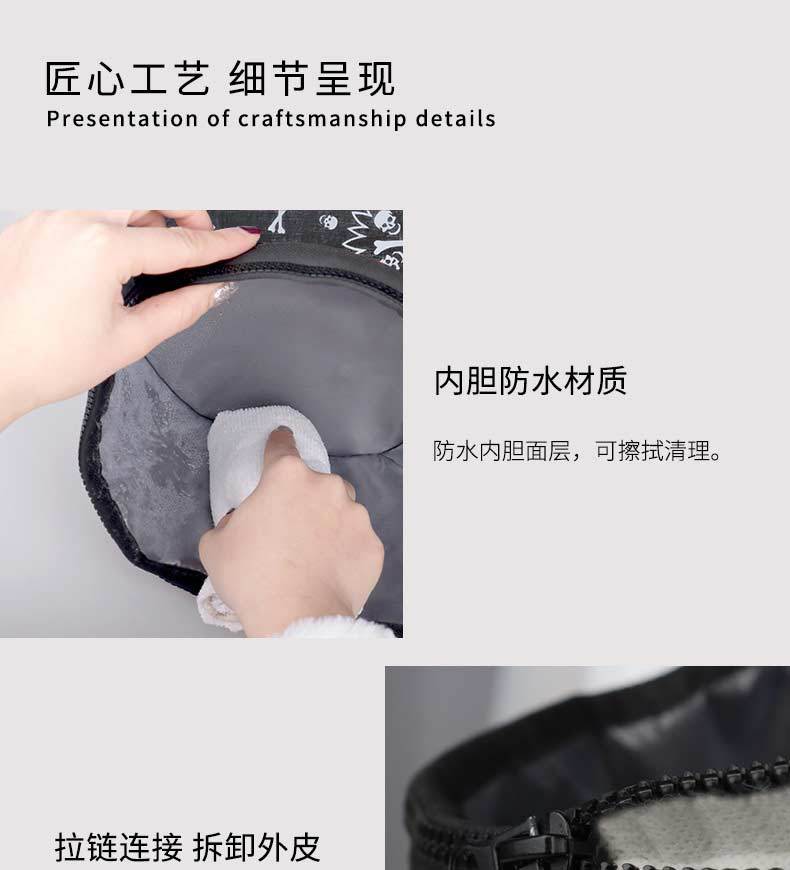 匠心工艺 细节呈现
Presentation of craftsmanship details

内胆防水材质

防水内胆面层，可擦拭清理。

拉链连接 拆卸外皮