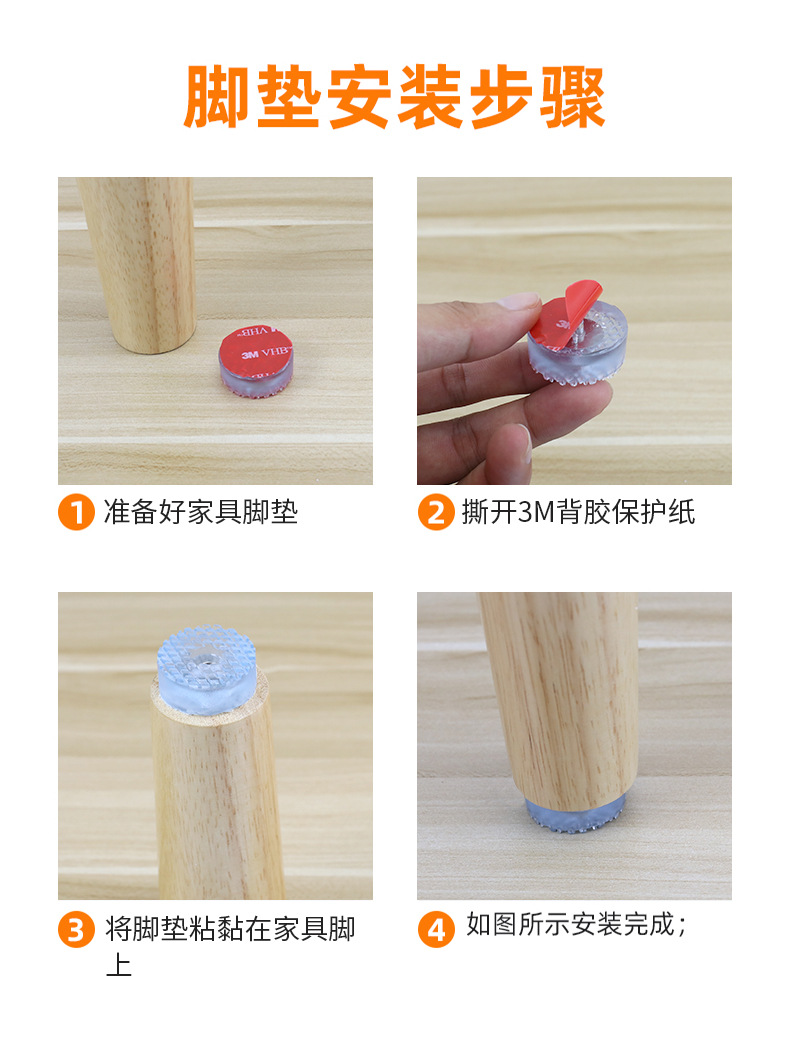 脚垫安装步骤

3M VHB

1 准备好家具脚垫

2 撕开3M背胶保护纸

3 将脚垫粘黏在家具脚上

4 如图所示安装完成；