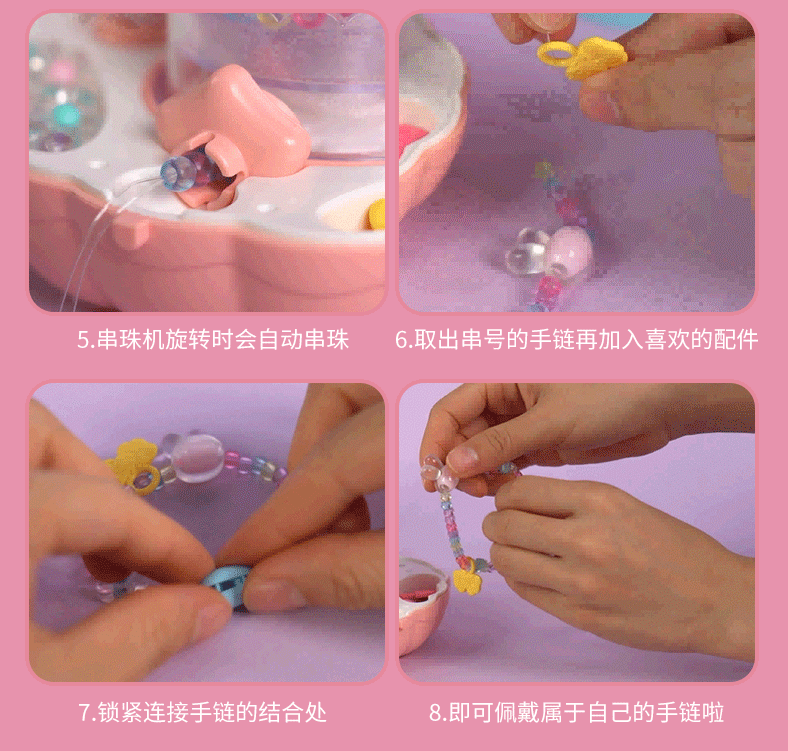 5.串珠机旋转时会自动串珠

6.取出串号的手链再加入喜欢的配件

7.锁紧连接手链的结合处

8.即可佩戴属于自己的手链啦