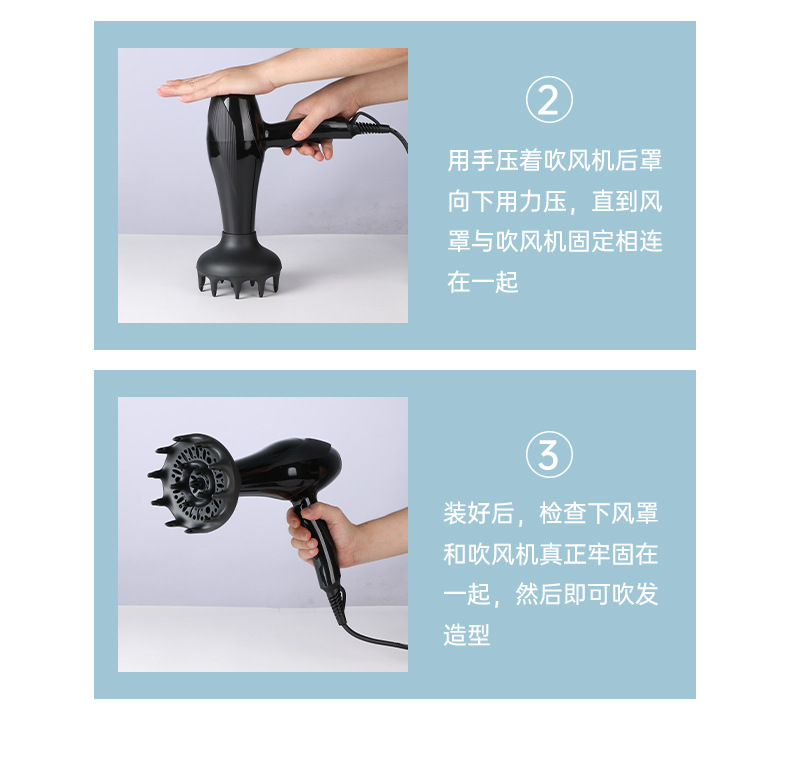 ②

用手压着吹风机后罩向下用力压，直到风罩与吹风机固定相连在一起

③

装好后，检查下风罩和吹风机真正牢固在一起，然后即可吹发造型