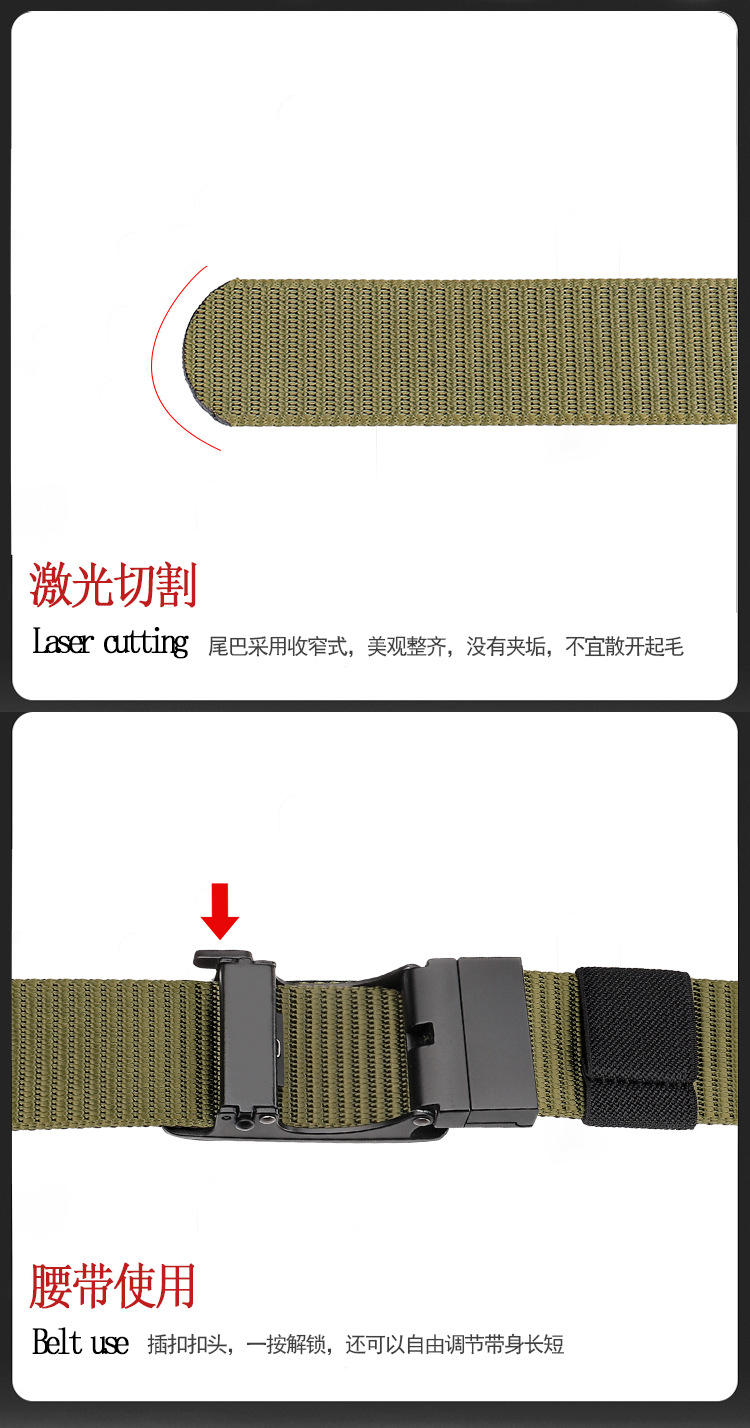 激光切割

Laser cutting 尾巴采用收窄式，美观整齐，没有夹垢，不宜散开起毛

腰带使用

Belt use 插扣扣头，一按解锁，还可以自由调节带身长短