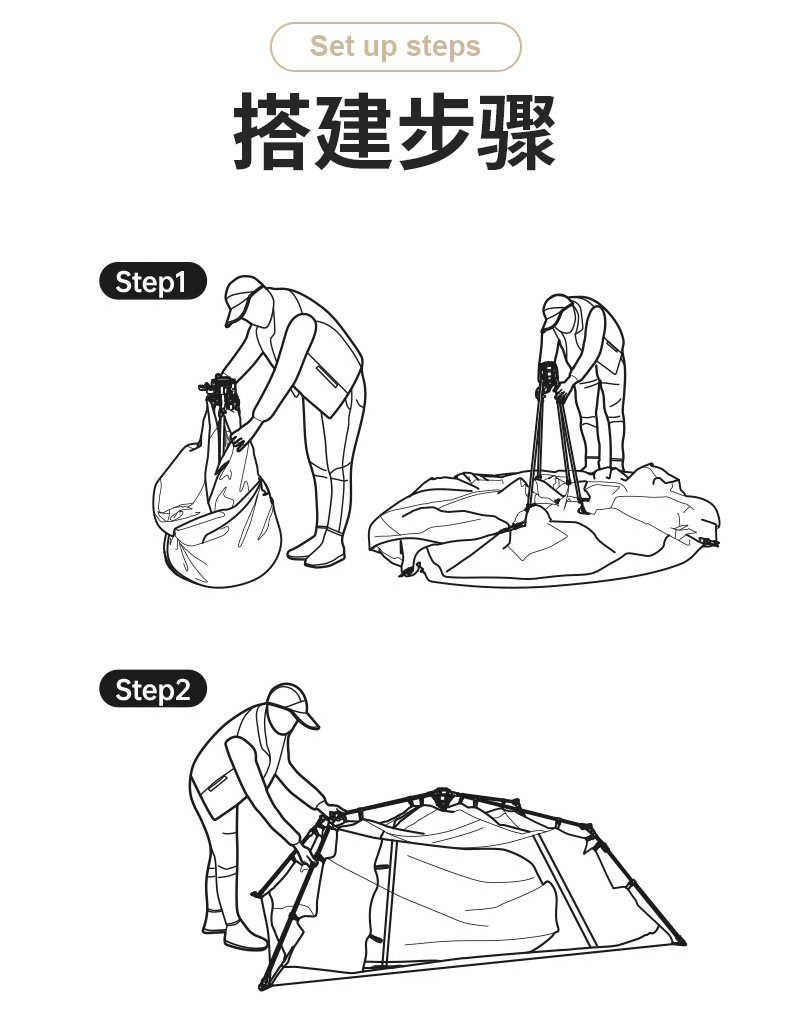 Set up steps

搭建步骤

Step1

Step2