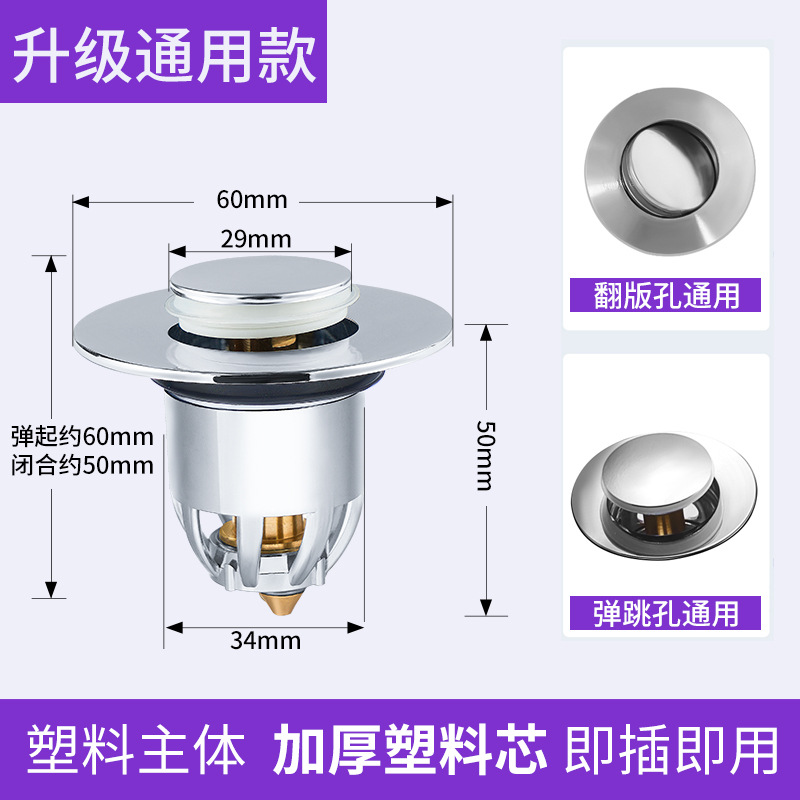 升级通用款

60mm

29mm

弹起约60mm
闭合约50mm

50mm

34mm

翻版孔通用

弹跳孔通用

塑料主体 加厚塑料芯 即插即用