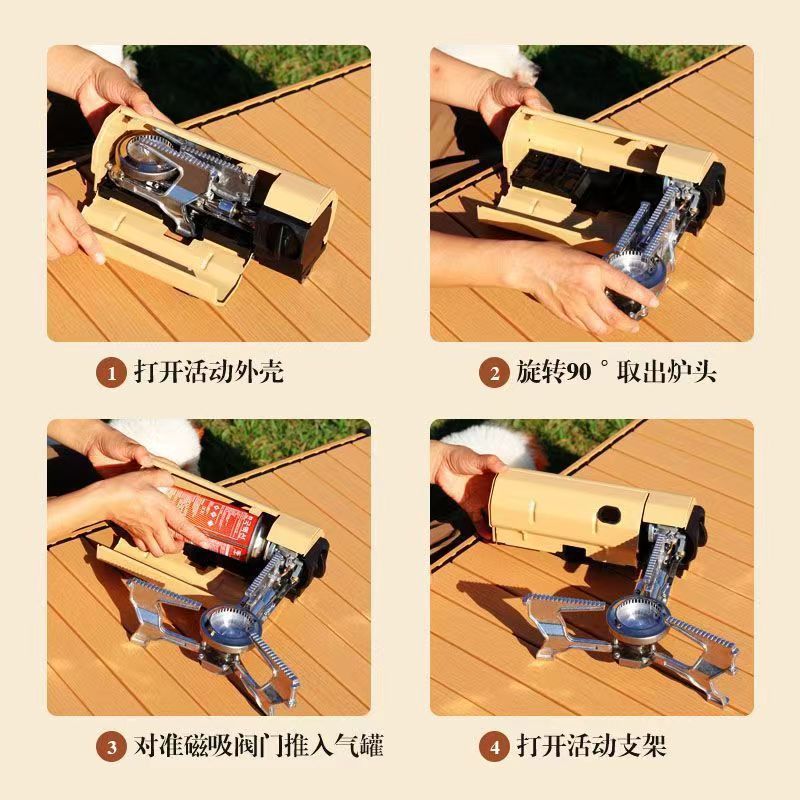 1 打开活动外壳

2 旋转90° 取出炉头

3 对准磁吸阀门推入气罐

4 打开活动支架