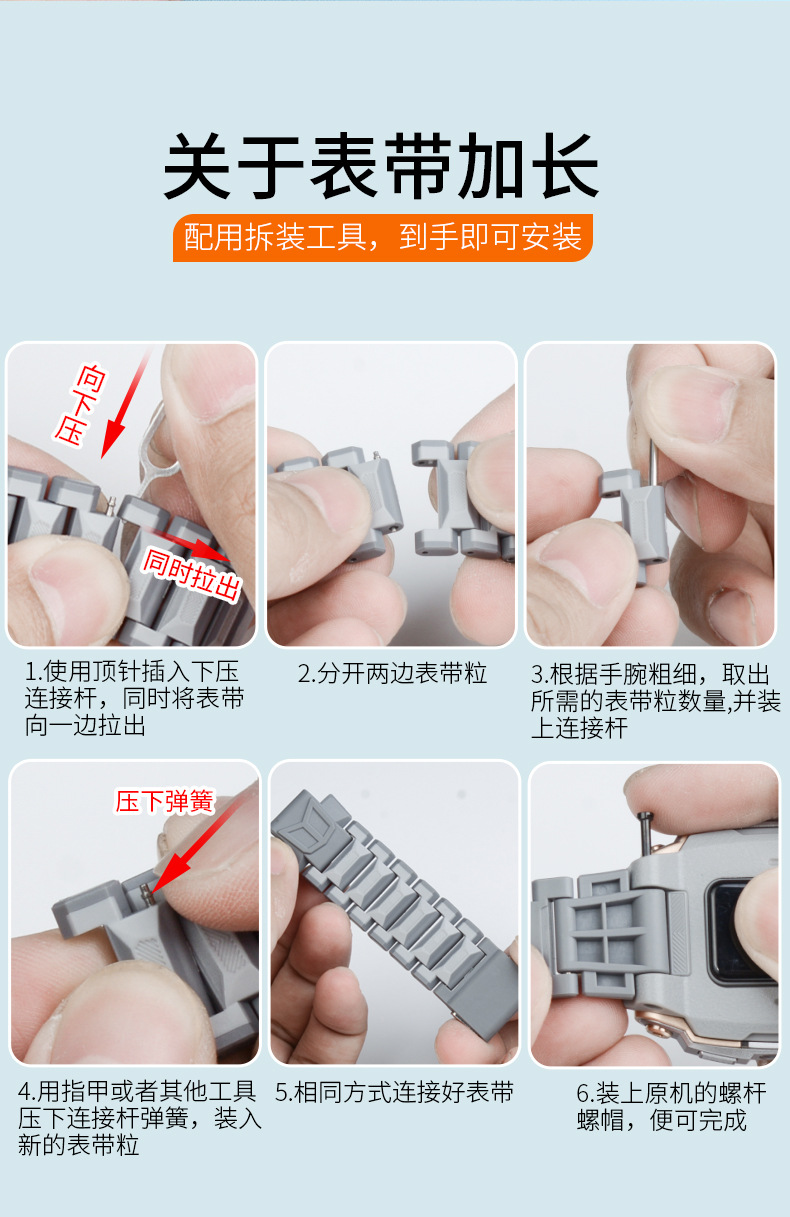 关于表带加长

配用拆装工具，到手即可安装

向下压

同时拉出

1.使用顶针插入下压连接杆，同时将表带向一边拉出

2.分开两边表带粒

3.根据手腕粗细，取出所需的表带粒数量,并装上连接杆

压下弹簧

4.用指甲或者其他工具压下连接杆弹簧，装入新的表带粒

5.相同方式连接好表带

6.装上原机的螺杆螺帽，便可完成