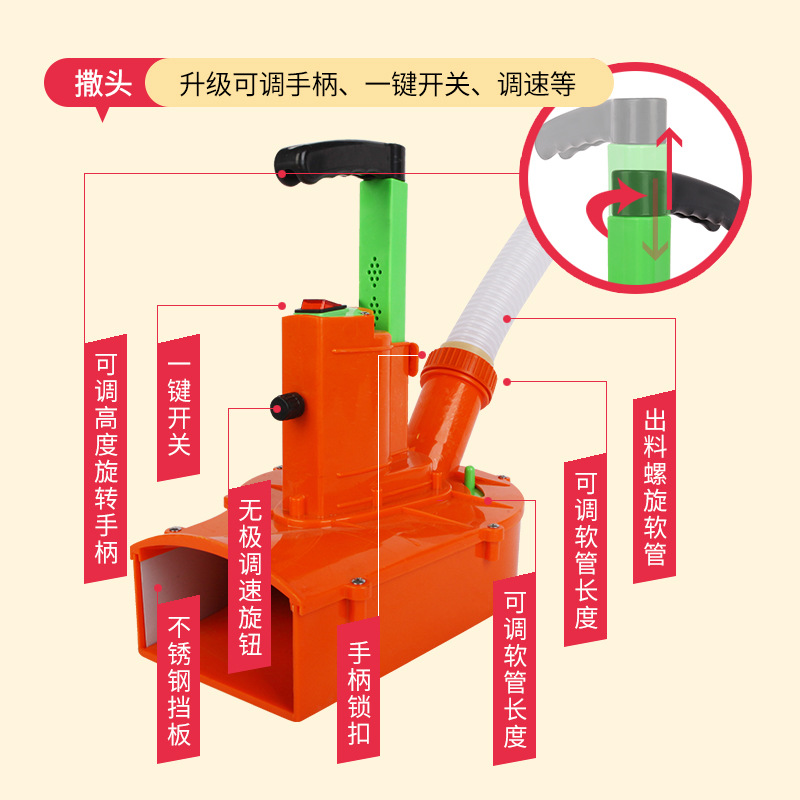 撒头 升级可调手柄、一键开关、调速等

可调高度旋转手柄

一键开关

无极调速旋钮

不锈钢挡板

手柄锁扣

可调软管长度

可调软管长度

出料螺旋软管