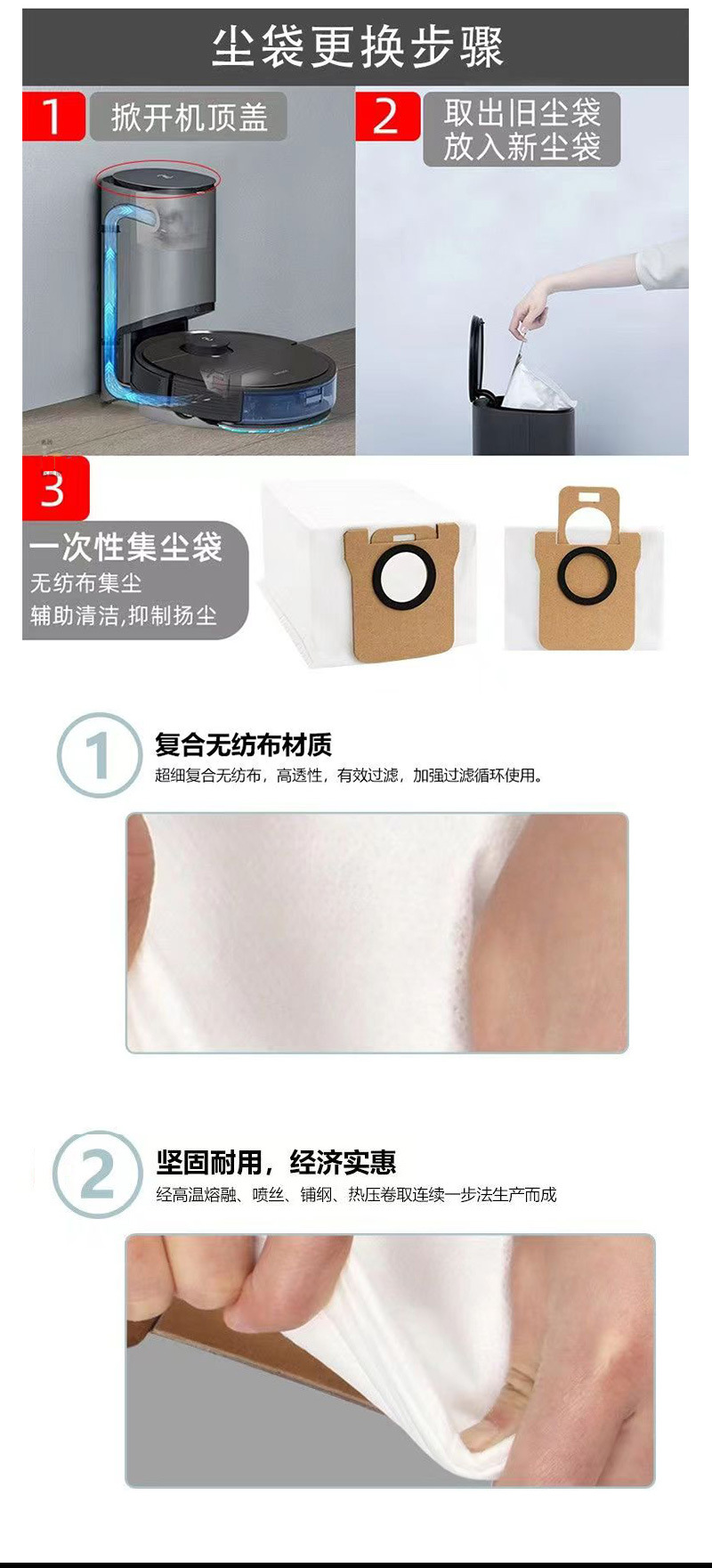 尘袋更换步骤

1 掀开机顶盖

2 取出旧尘袋 放入新尘袋

3 一次性集尘袋
无纺布集尘
辅助清洁,抑制扬尘

1 复合无纺布材质
超细复合无纺布，高透性，有效过滤，加强过滤循环使用。

2 坚固耐用，经济实惠
经高温熔融、喷丝、铺纲、热压卷取连续一步法生产而成