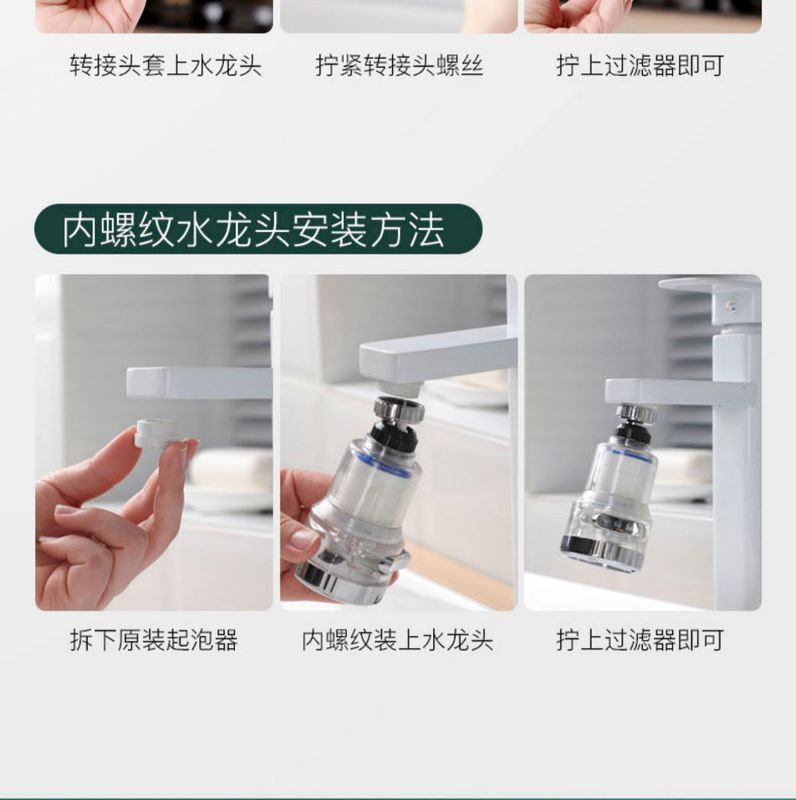 转接头套上水龙头

拧紧转接头螺丝

拧上过滤器即可

内螺纹水龙头安装方法

拆下原装起泡器

内螺纹装上水龙头

拧上过滤器即可