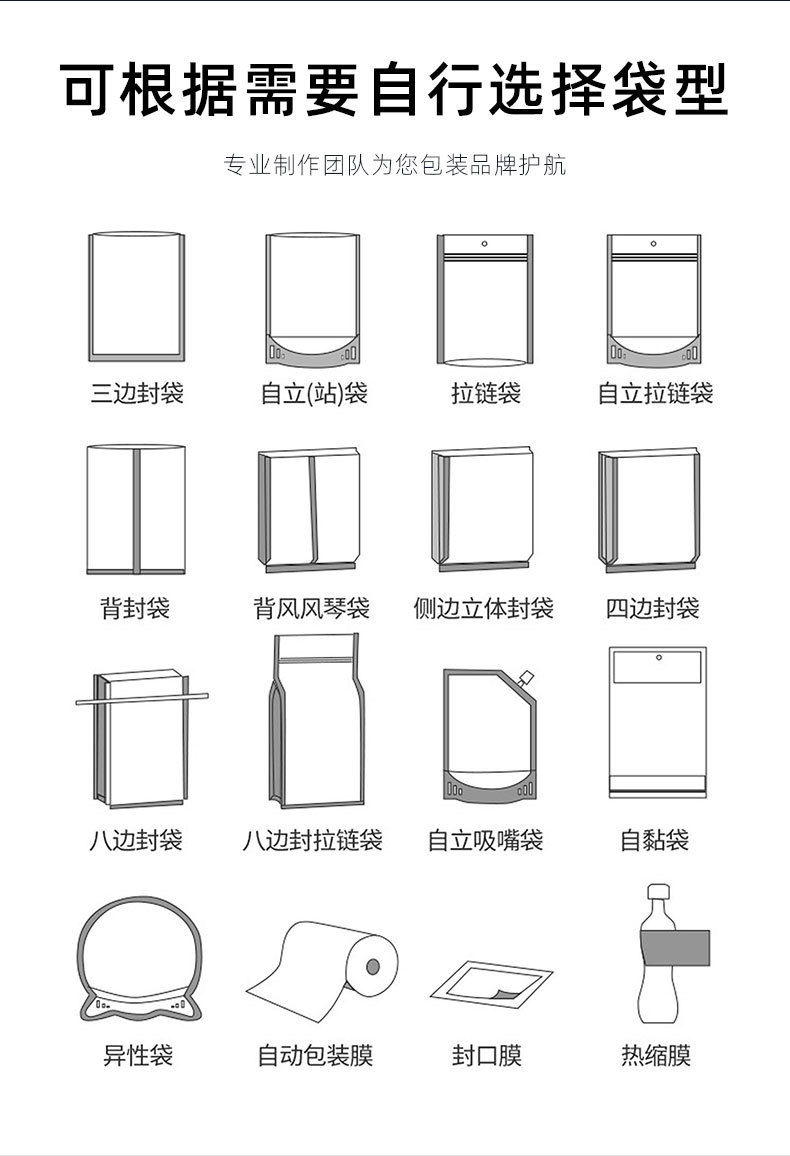 可根据需要自行选择袋型

专业制作团队为您包装品牌护航

三边封袋

自立(站)袋

拉链袋

自立拉链袋

背封袋

背风风琴袋

侧边立体封袋

四边封袋

八边封袋

八边封拉链袋

自立吸嘴袋

自黏袋

异性袋

自动包装膜

封口膜

热缩膜