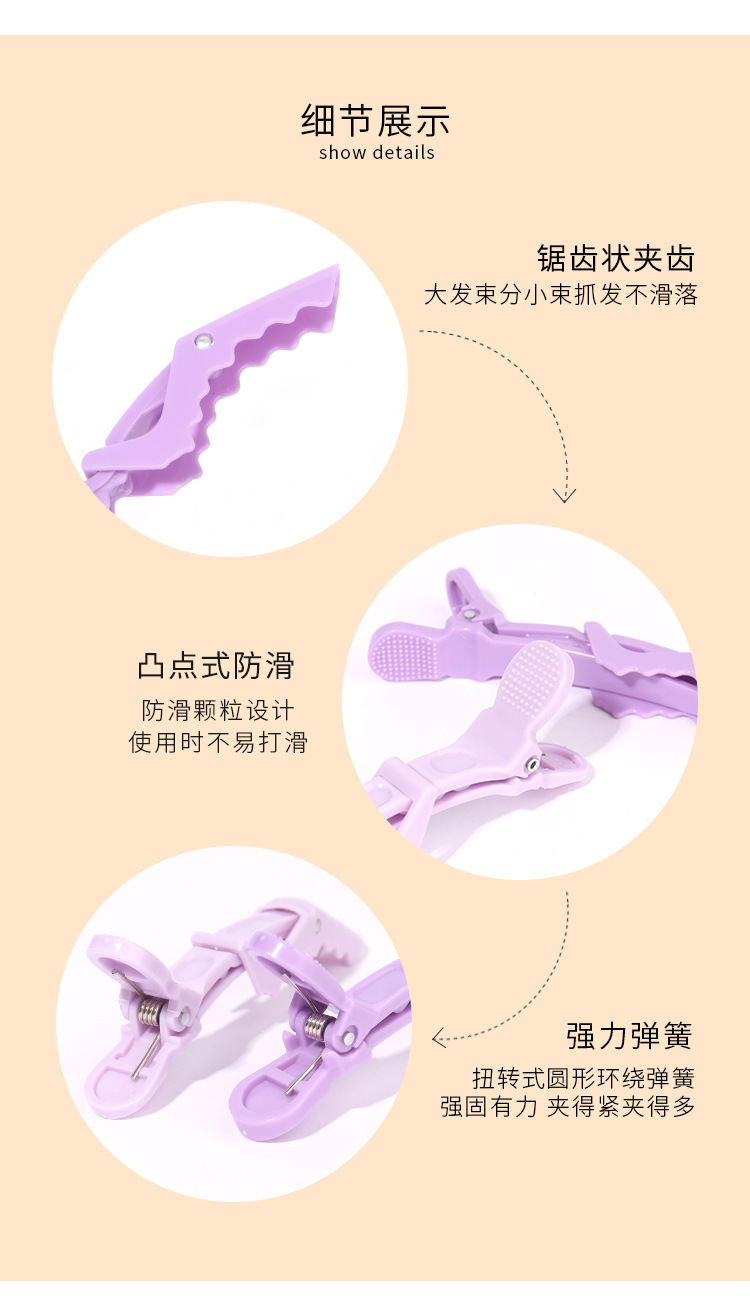 细节展示
show details

锯齿状夹齿
大发束分小束抓发不滑落

凸点式防滑
防滑颗粒设计
使用时不易打滑

强力弹簧
扭转式圆形环绕弹簧
强固有力 夹得紧夹得多