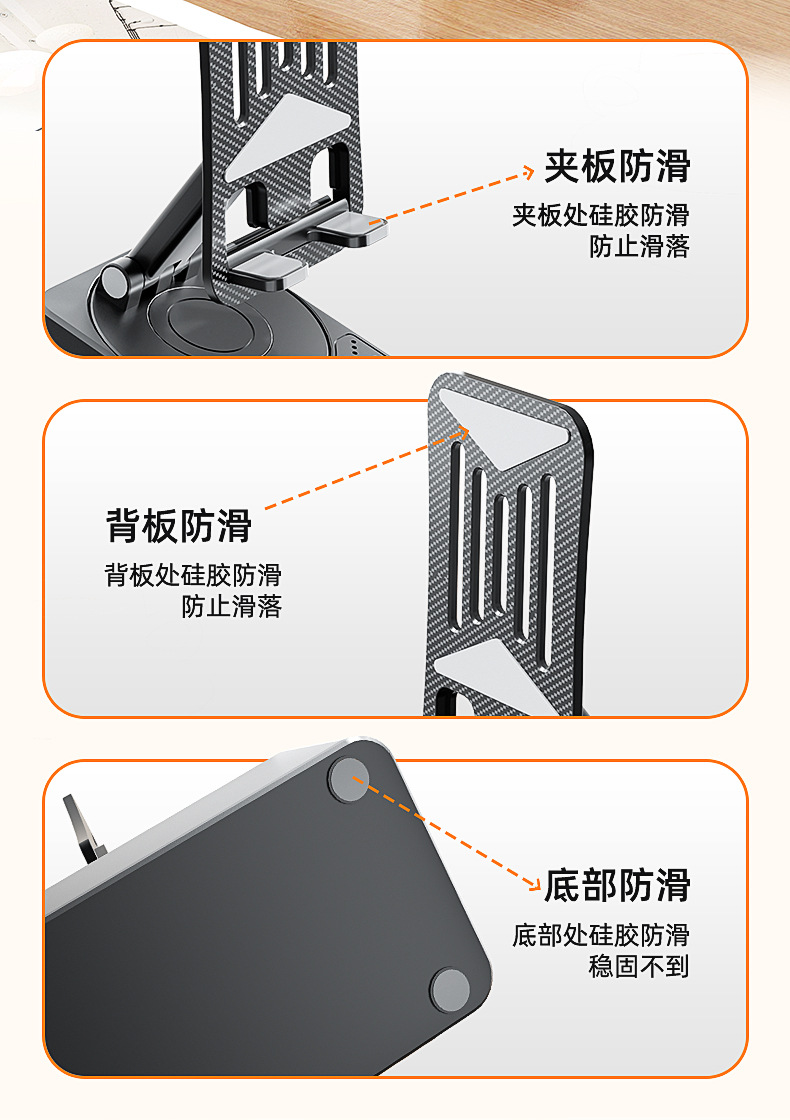 夹板防滑

夹板处硅胶防滑
防止滑落

背板防滑

背板处硅胶防滑
防止滑落

底部防滑

底部处硅胶防滑
稳固不到