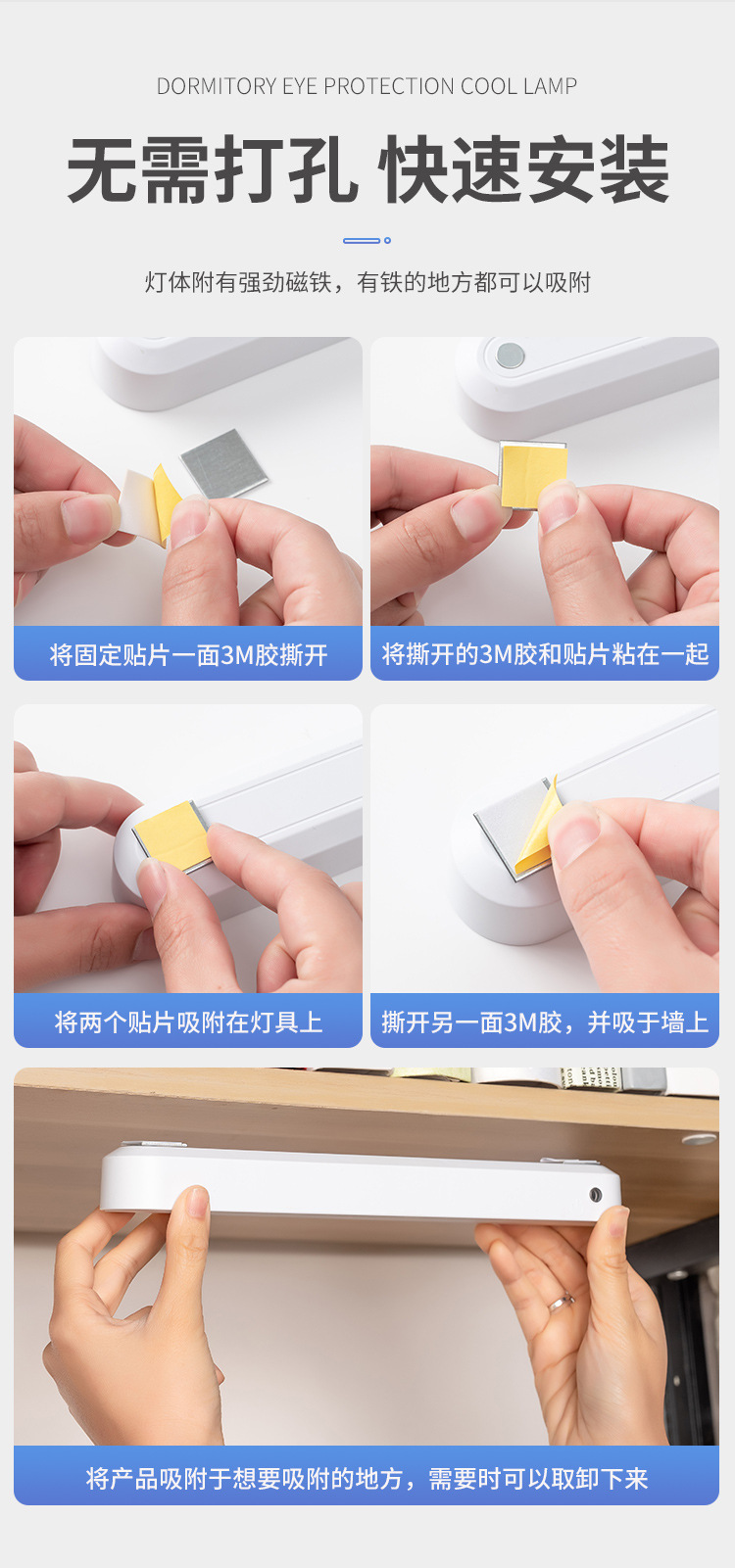 DORMITORY EYE PROTECTION COOL LAMP

无需打孔 快速安装

灯体附有强劲磁铁，有铁的地方都可以吸附

将固定贴片一面3M胶撕开

将撕开的3M胶和贴片粘在一起

将两个贴片吸附在灯具上

撕开另一面3M胶，并吸于墙上

将产品吸附于想要吸附的地方，需要时可以取卸下来